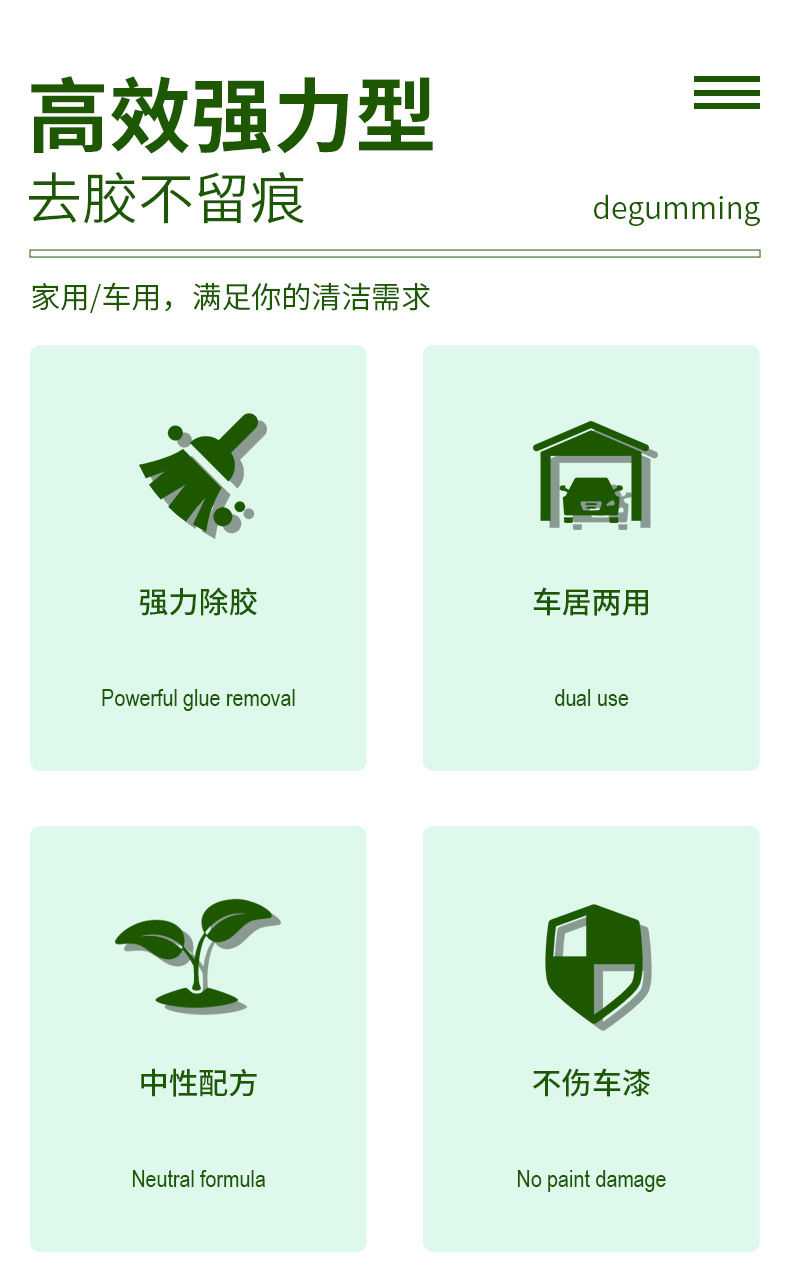 高效强力型

去胶不留痕

degumming

家用/车用，满足你的清洁需求

强力除胶

Powerful glue removal

车居两用

dual use

中性配方

Neutral formula

不伤车漆

No paint damage