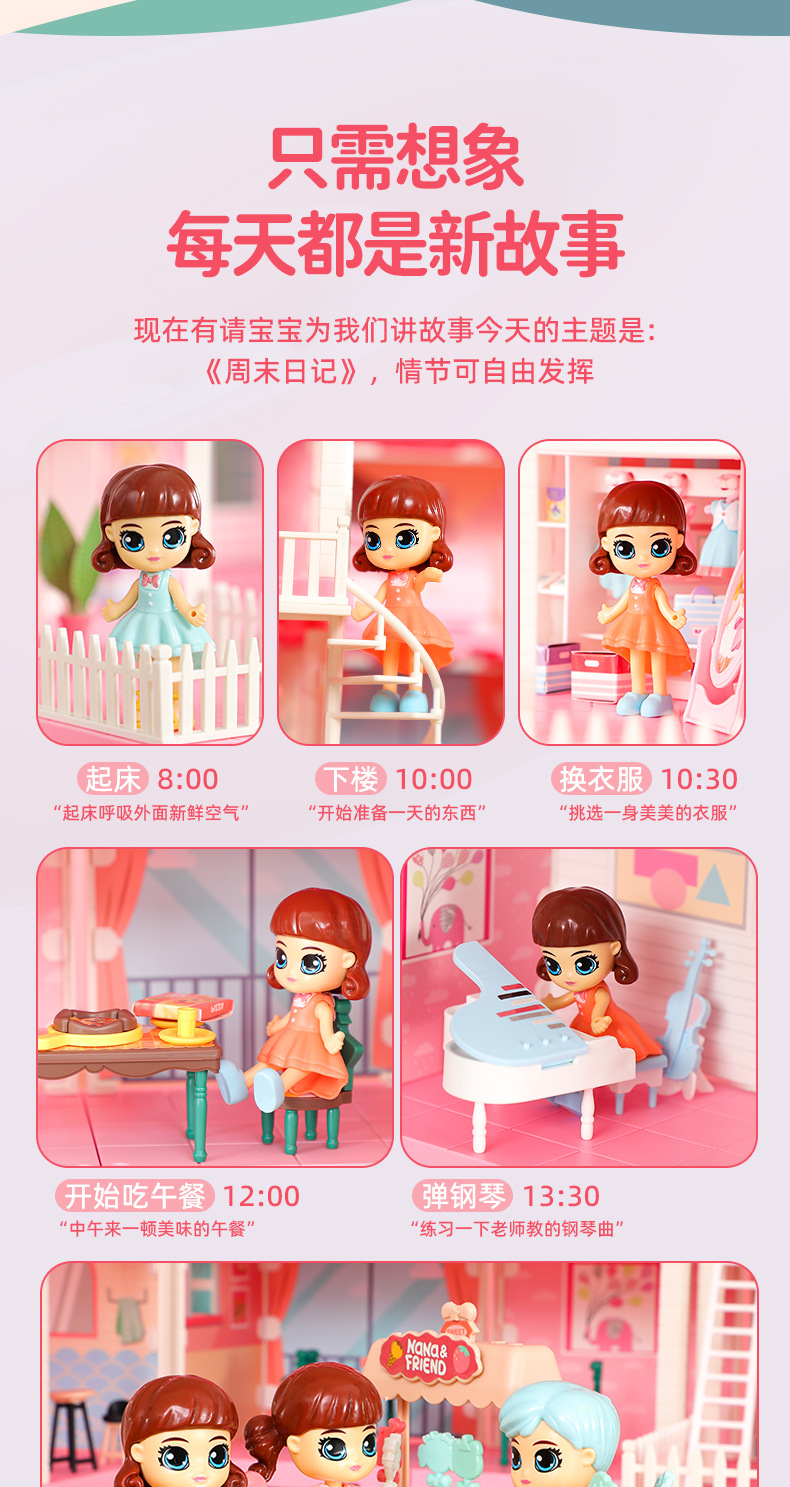 只需想象
每天都是新故事

现在有请宝宝为我们讲故事今天的主题是:
《周末日记》，情节可自由发挥

起床 8:00
“起床呼吸外面新鲜空气”

下楼 10:00
“开始准备一天的东西”

换衣服 10:30
“挑选一身美美的衣服”

开始吃午餐 12:00
“中午来一顿美味的午餐”

弹钢琴 13:30
“练习一下老师教的钢琴曲”

NANA & FRIEND