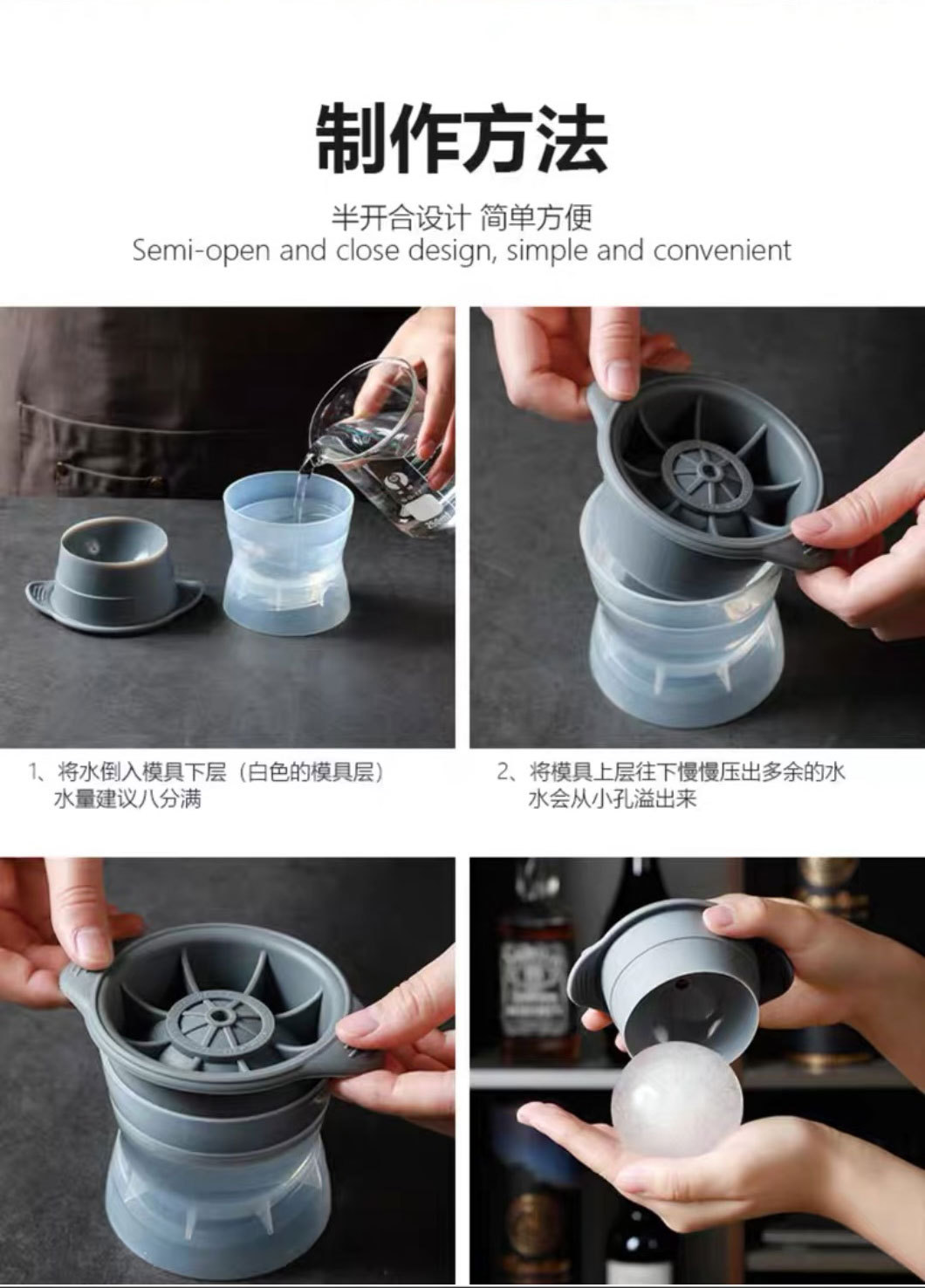 制作方法

半开合设计 简单方便
Semi-open and close design, simple and convenient

1、将水倒入模具下层（白色的模具层）水量建议八分满

2、将模具上层往下慢慢压出多余的水 水会从小孔溢出来