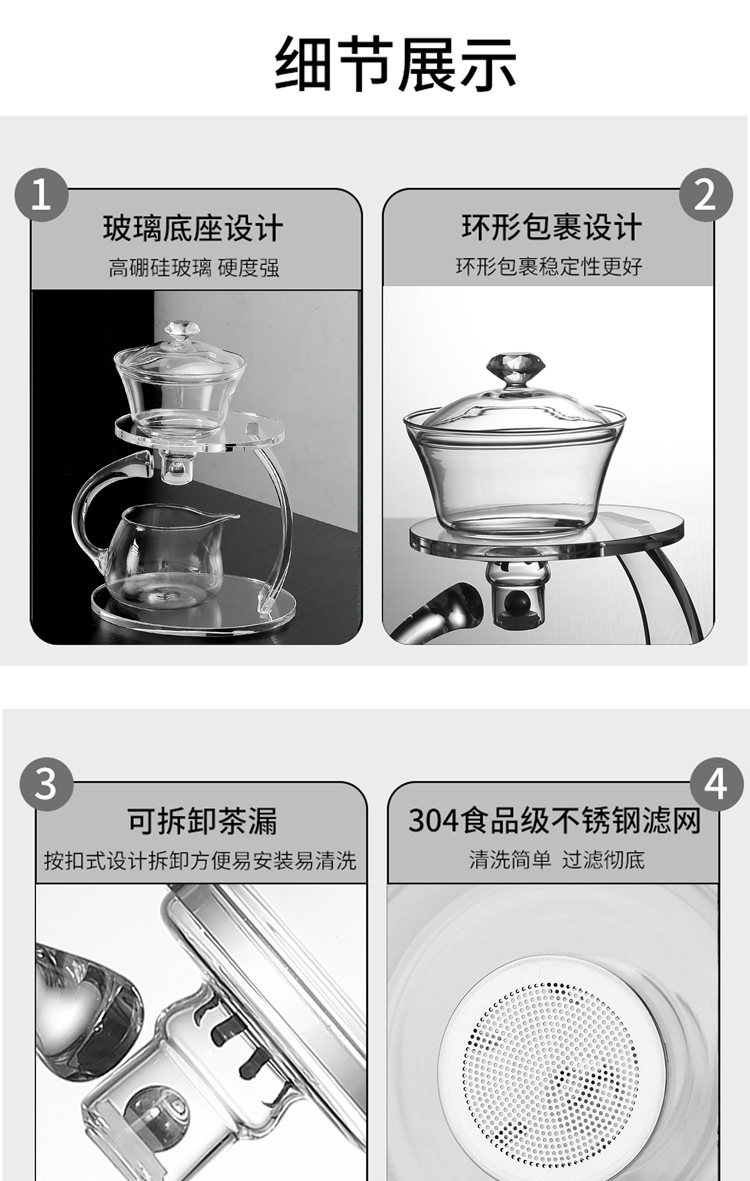 细节展示

1
玻璃底座设计
高硼硅玻璃 硬度强

2
环形包裹设计
环形包裹稳定性更好

3
可拆卸茶漏
按扣式设计拆卸方便易安装易清洗

4
304食品级不锈钢滤网
清洗简单 过滤彻底