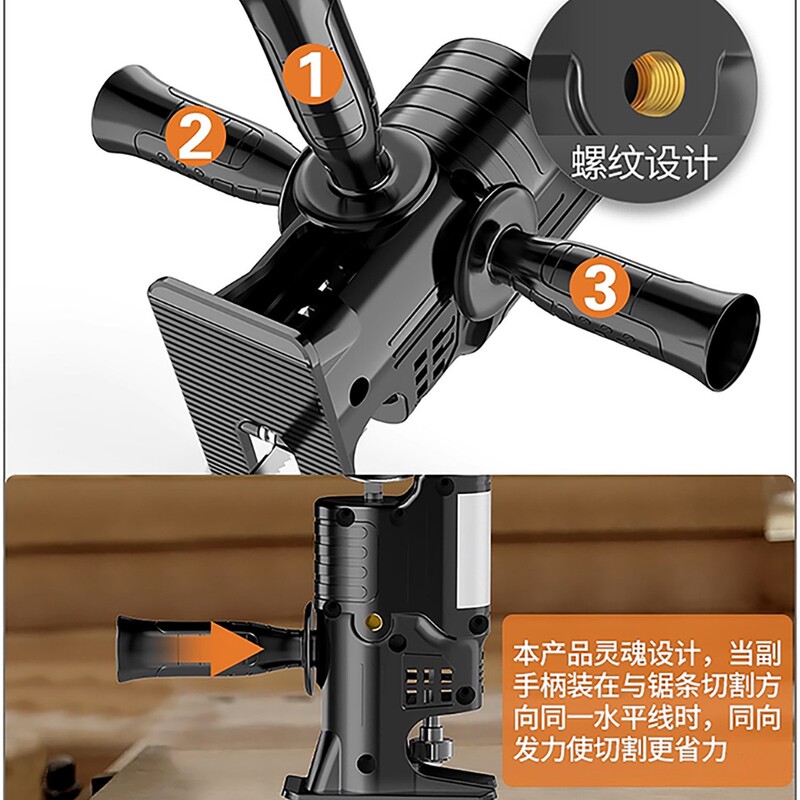 1

2

螺纹设计

3

本产品灵魂设计，当副手柄装在与锯条切割方向同一水平线时，同向发力使切割更省力