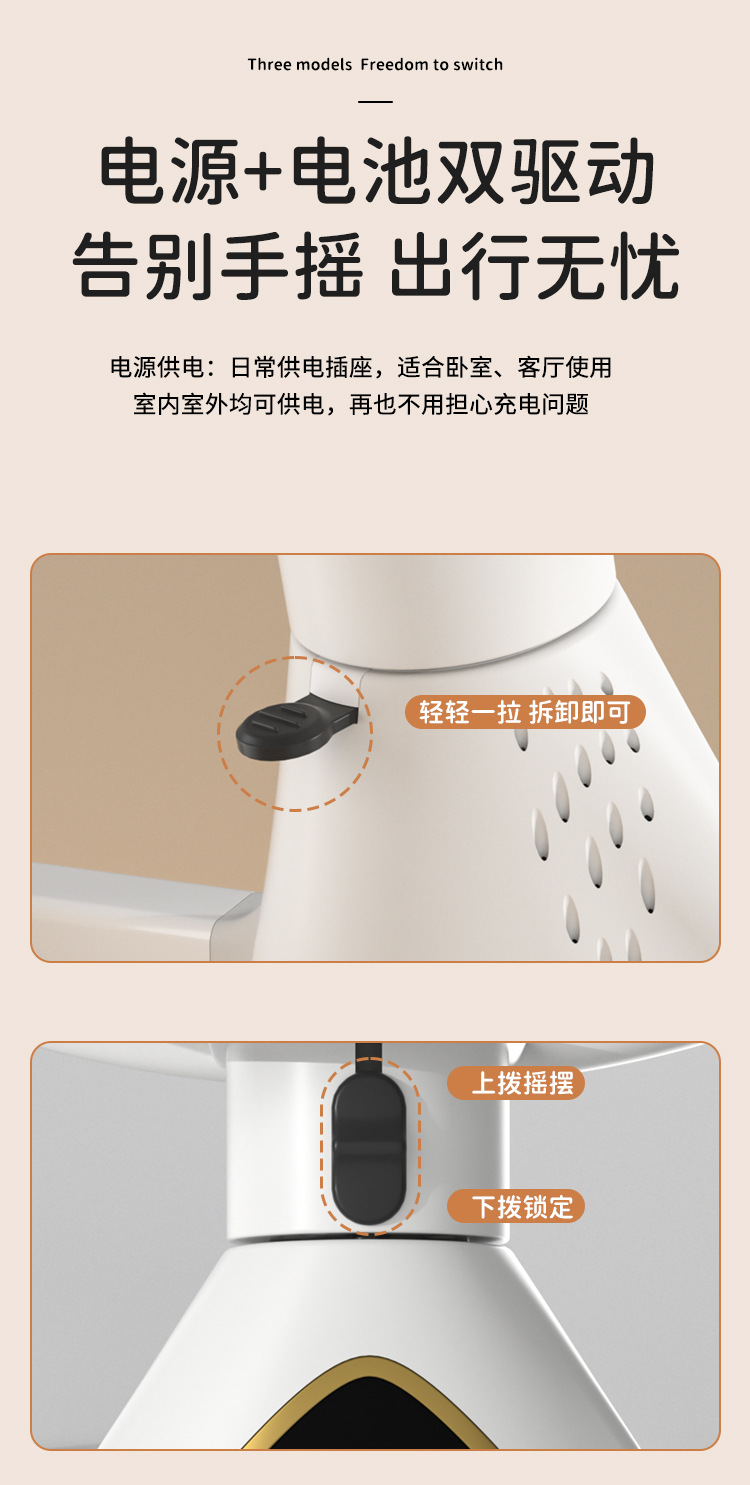 Three models Freedom to switch

电源+电池双驱动
告别手摇 出行无忧

电源供电：日常供电插座，适合卧室、客厅使用
室内室外均可供电，再也不用担心充电问题

轻轻一拉 拆卸即可

上拨摇摆

下拨锁定