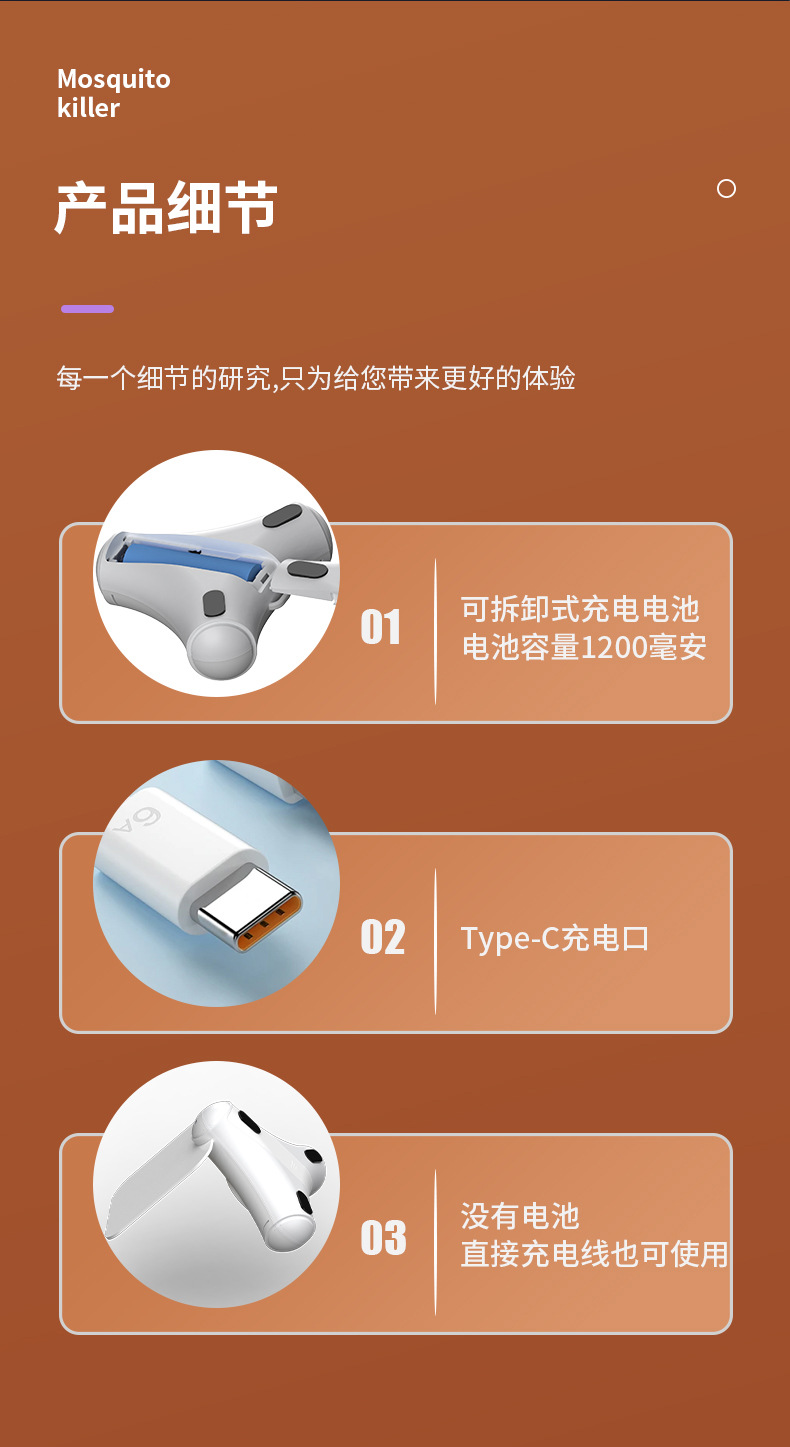 Mosquito killer

产品细节

每一个细节的研究,只为给您带来更好的体验

01

可拆卸式充电电池
电池容量1200毫安

6A

02

Type-C充电口

03

没有电池
直接充电线也可使用