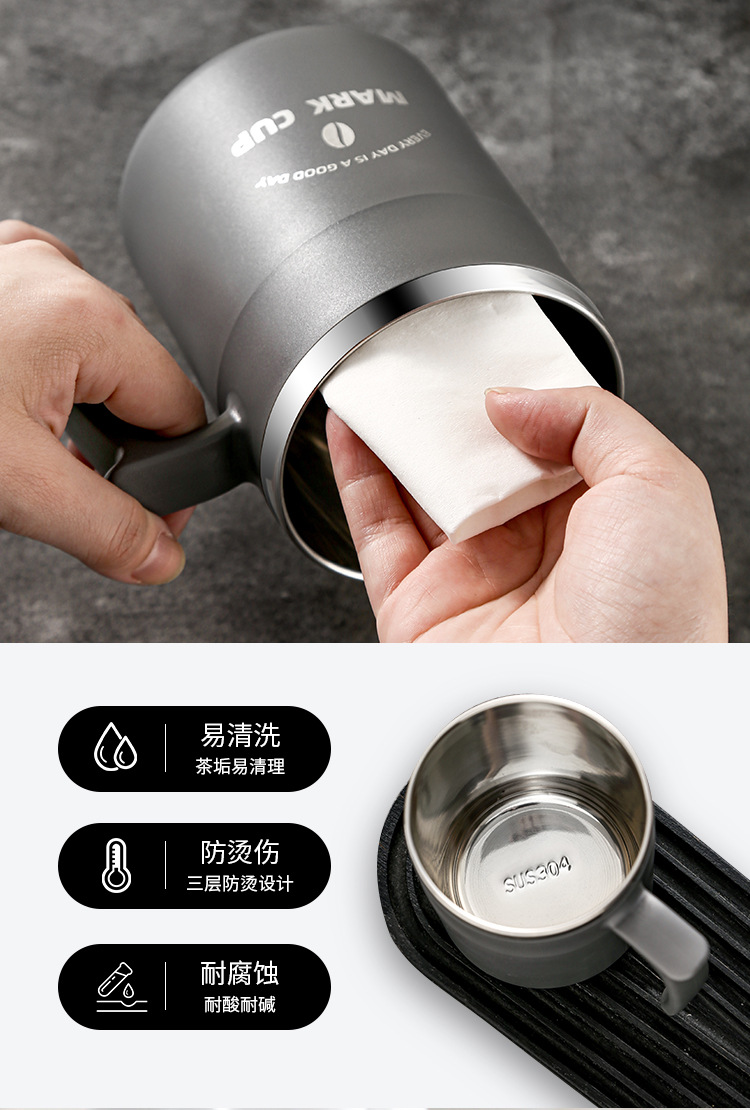 MARK CUP
EVERY DAY IS A GOOD DAY

易清洗
茶垢易清理

防烫伤
三层防烫设计

耐腐蚀
耐酸耐碱

SUS304