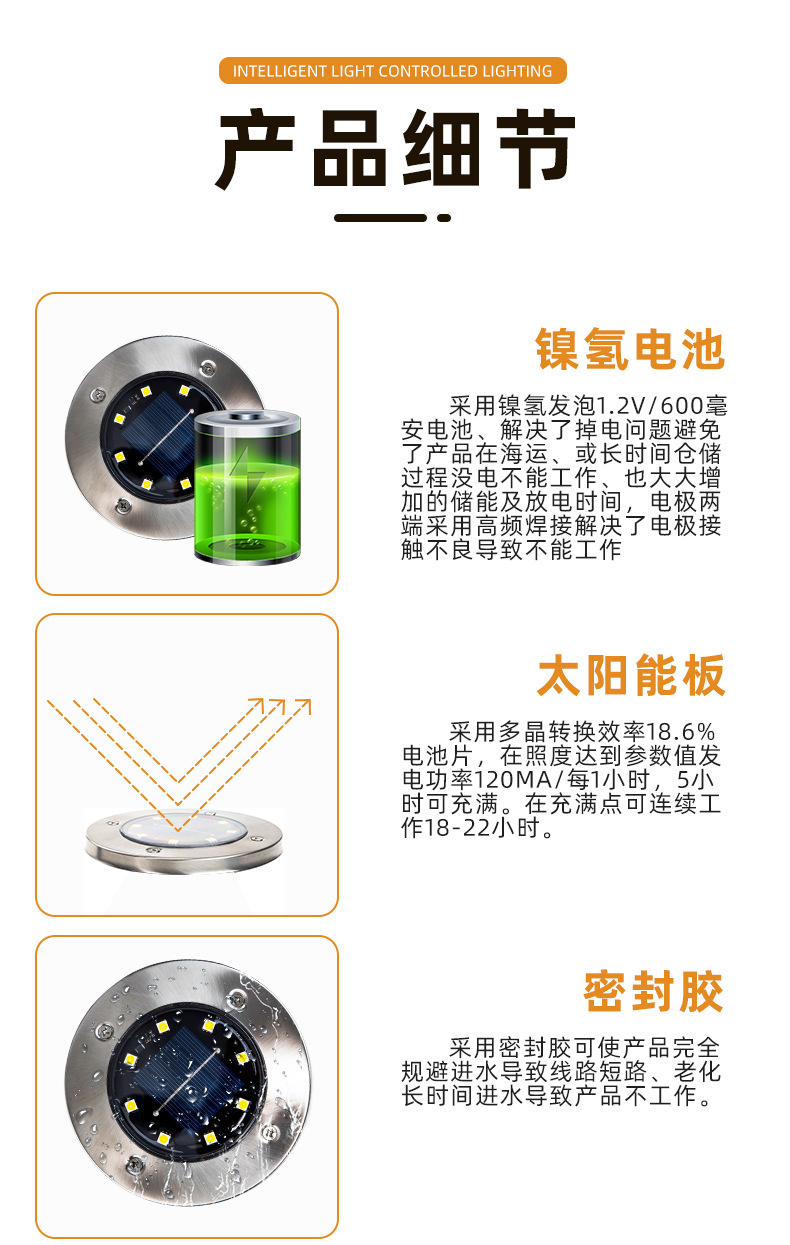 INTELLIGENT LIGHT CONTROLLED LIGHTING

产品细节

镍氢电池

采用镍氢发泡1.2V/600毫安电池、解决了掉电问题避免了产品在海运、或长时间仓储过程没电不能工作、也大大增加的储能及放电时间，电极两端采用高频焊接解决了电极接触不良导致不能工作

太阳能板

采用多晶转换效率18.6%电池片，在照度达到参数值发电功率120MA/每1小时，5小时可充满。在充满点可连续工作18-22小时。

密封胶

采用密封胶可使产品完全规避进水导致线路短路、老化长时间进水导致产品不工作。