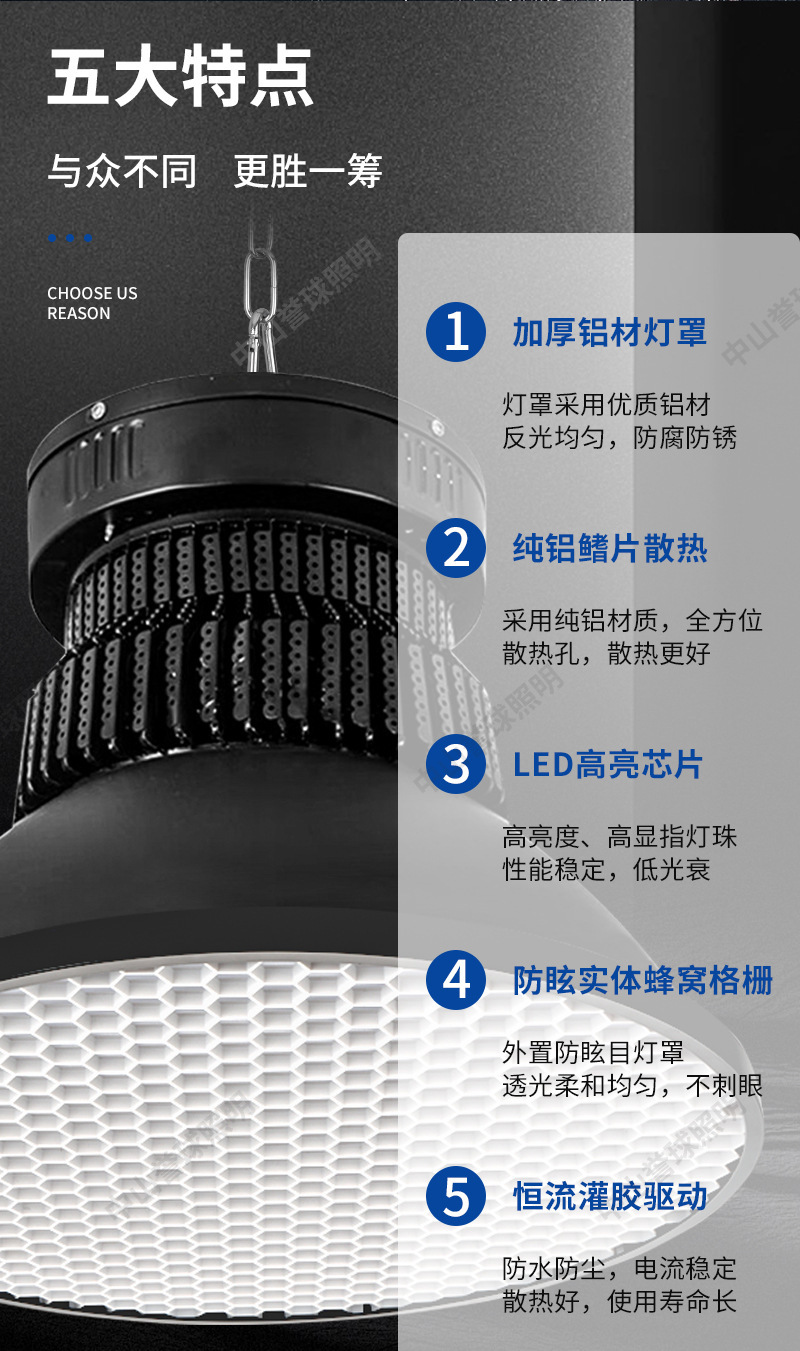 五大特点

与众不同　更胜一筹

CHOOSE US
REASON

中山誉球照明

1 加厚铝材灯罩

灯罩采用优质铝材
反光均匀，防腐防锈

2 纯铝鳍片散热

采用纯铝材质，全方位
散热孔，散热更好

3 LED高亮芯片

高亮度、高显指灯珠
性能稳定，低光衰

4 防眩实体蜂窝格栅

外置防眩目灯罩
透光柔和均匀，不刺眼

5 恒流灌胶驱动

防水防尘，电流稳定
散热好，使用寿命长