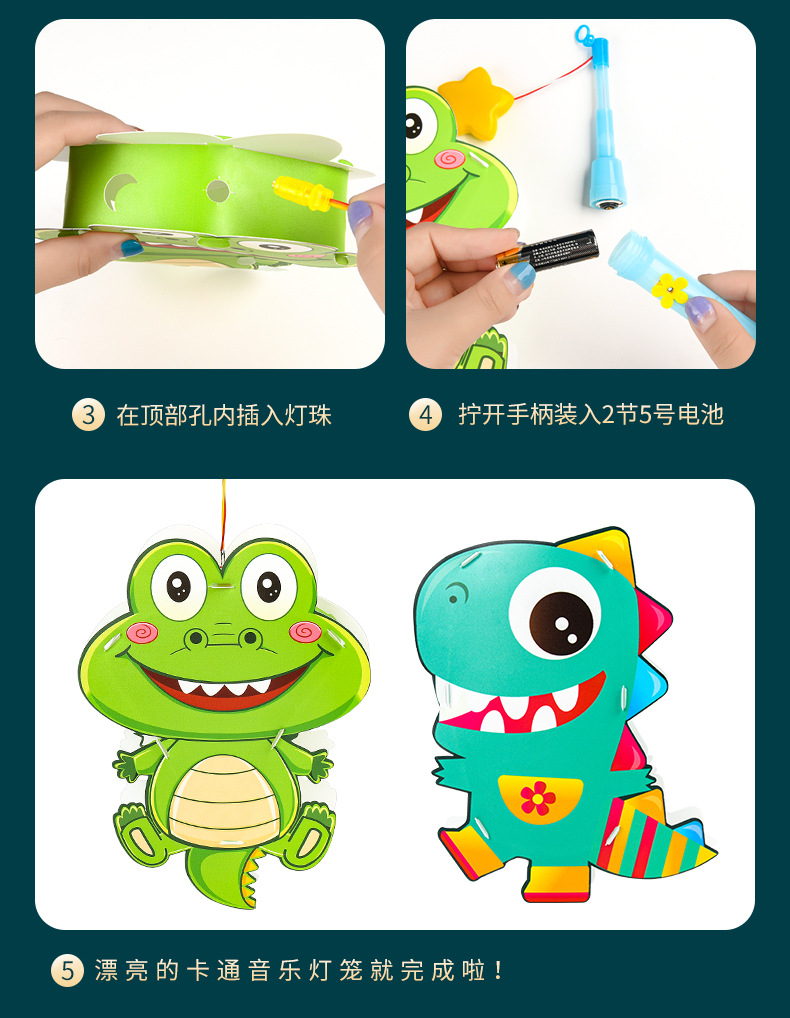 3 在顶部孔内插入灯珠

4 拧开手柄装入2节5号电池

5 漂亮的卡通音乐灯笼就完成啦！