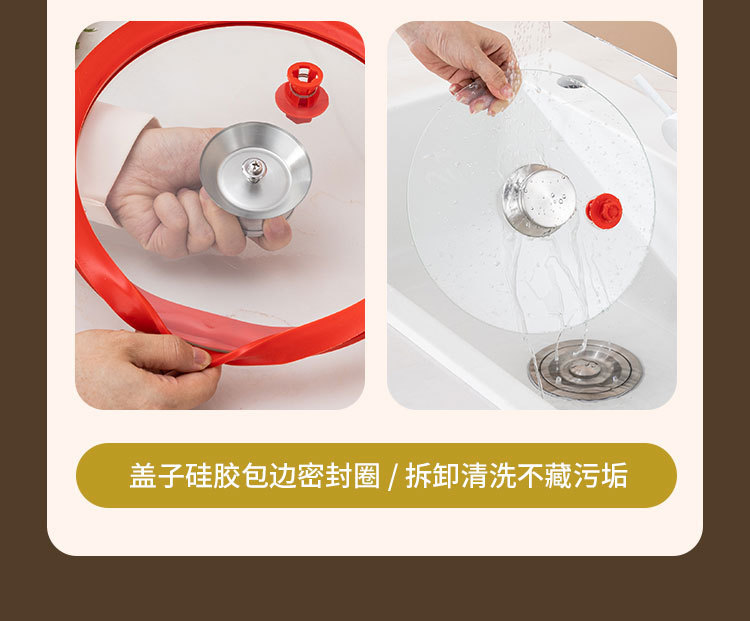 盖子硅胶包边密封圈 / 拆卸清洗不藏污垢