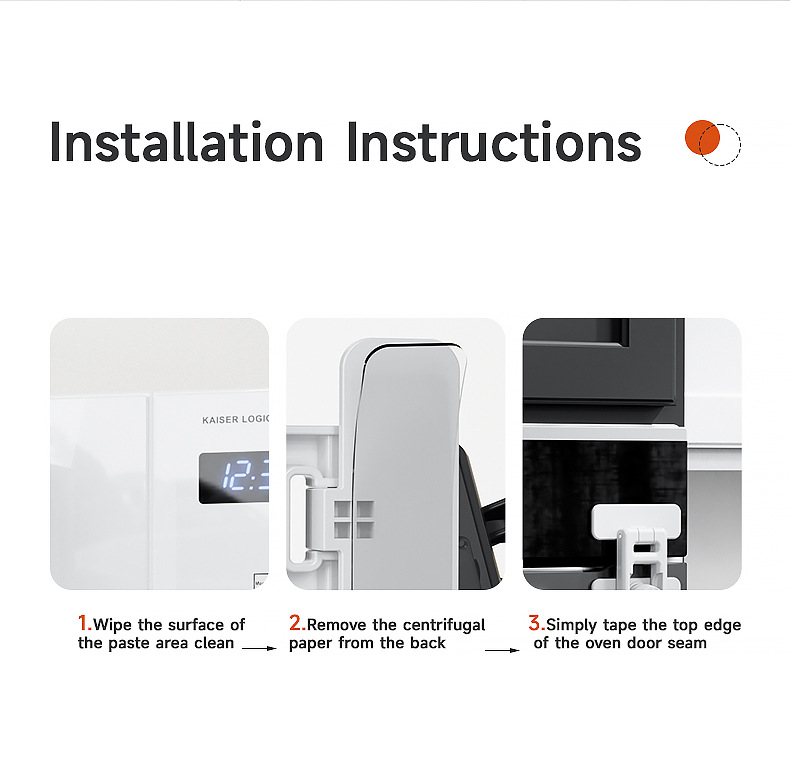 Installation Instructions

KAISER LOGIC

12:3

1.Wipe the surface of the paste area clean

2.Remove the centrifugal paper from the back

3.Simply tape the top edge of the oven door seam