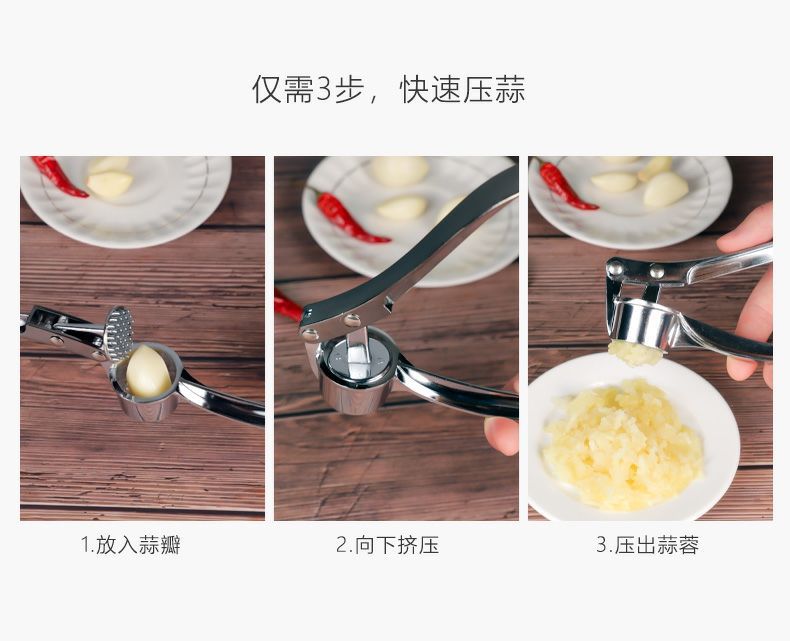 仅需3步，快速压蒜

1.放入蒜瓣

2.向下挤压

3.压出蒜蓉