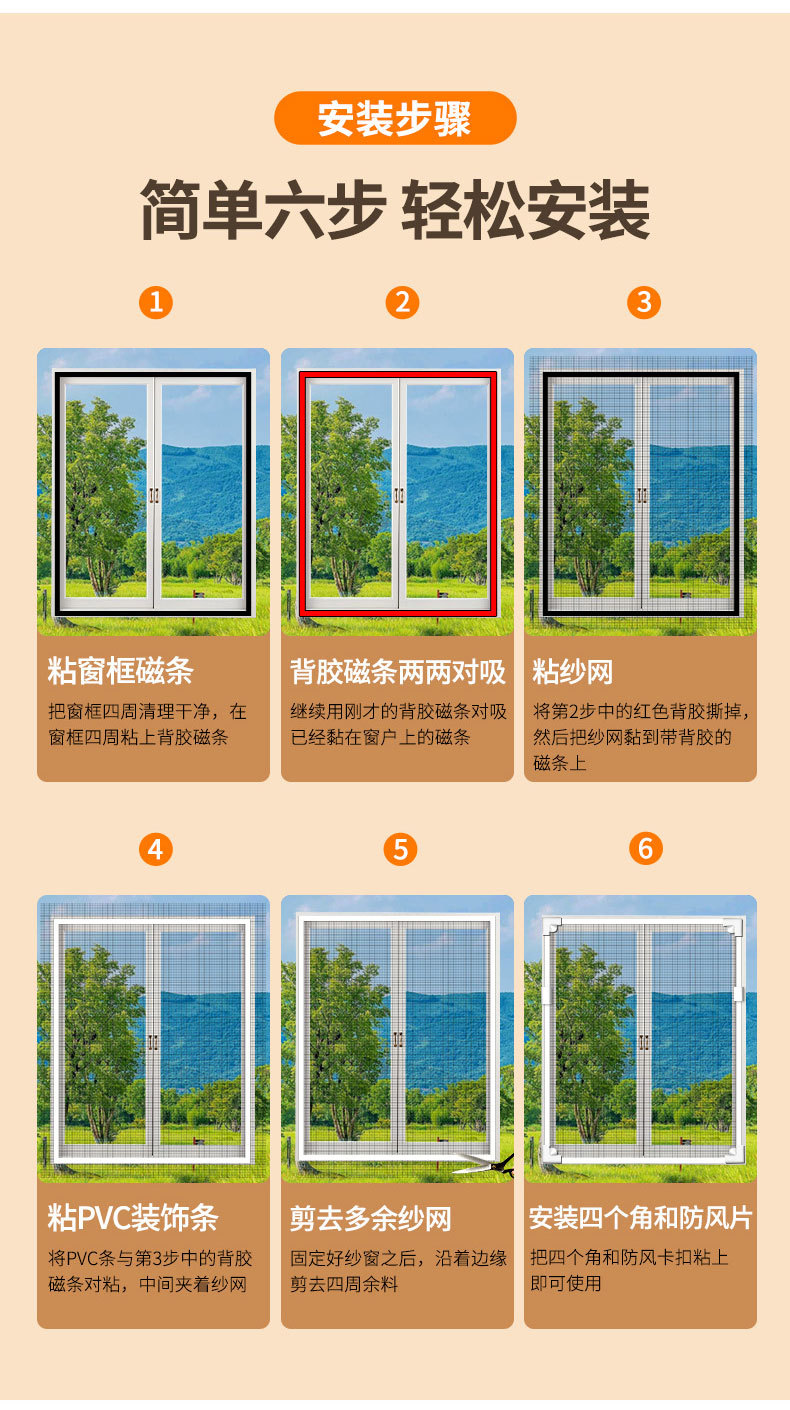 安装步骤

简单六步 轻松安装

1

粘窗框磁条

把窗框四周清理干净，在窗框四周粘上背胶磁条

2

背胶磁条两两对吸

继续用刚才的背胶磁条对吸已经黏在窗户上的磁条

3

粘纱网

将第2步中的红色背胶撕掉，然后把纱网黏到带背胶的磁条上

4

粘PVC装饰条

将PVC条与第3步中的背胶磁条对粘，中间夹着纱网

5

剪去多余纱网

固定好纱窗之后，沿着边缘剪去四周余料

6

安装四个角和防风片

把四个角和防风卡扣粘上即可使用