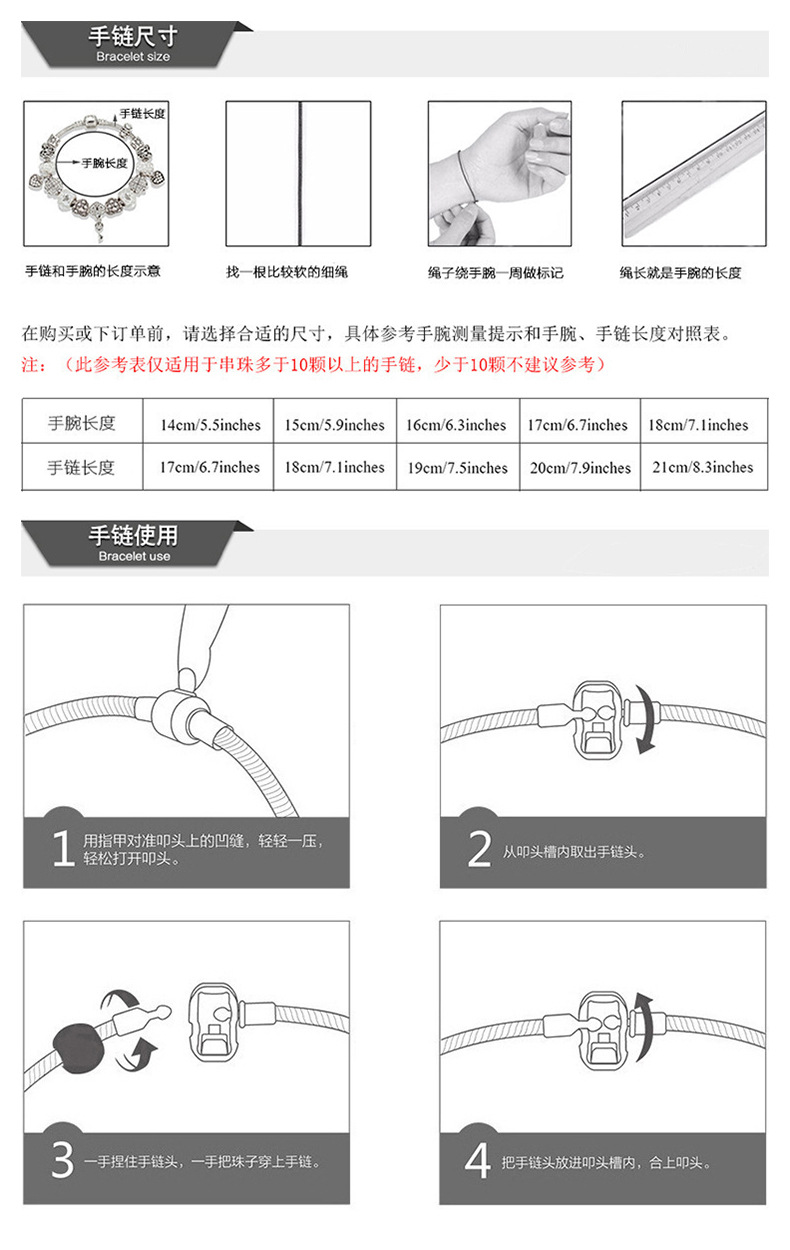 手链尺寸
Bracelet size

手链长度
手腕长度

手链和手腕的长度示意

找一根比较软的细绳

绳子绕手腕一周做标记

绳长就是手腕的长度

在购买或下订单前，请选择合适的尺寸，具体参考手腕测量提示和手腕、手链长度对照表。
注：（此参考表仅适用于串珠多于10颗以上的手链，少于10颗不建议参考）

| 手腕长度 | 14cm/5.5inches | 15cm/5.9inches | 16cm/6.3inches | 17cm/6.7inches | 18cm/7.1inches |
|---|---|---|---|---|---|
| 手链长度 | 17cm/6.7inches | 18cm/7.1inches | 19cm/7.5inches | 20cm/7.9inches | 21cm/8.3inches |

手链使用
Bracelet use

1 用指甲对准叩头上的凹缝，轻轻一压，轻松打开叩头。

2 从叩头槽内取出手链头。

3 一手捏住手链头，一手把珠子穿上手链。

4 把手链头放进叩头槽内，合上叩头。