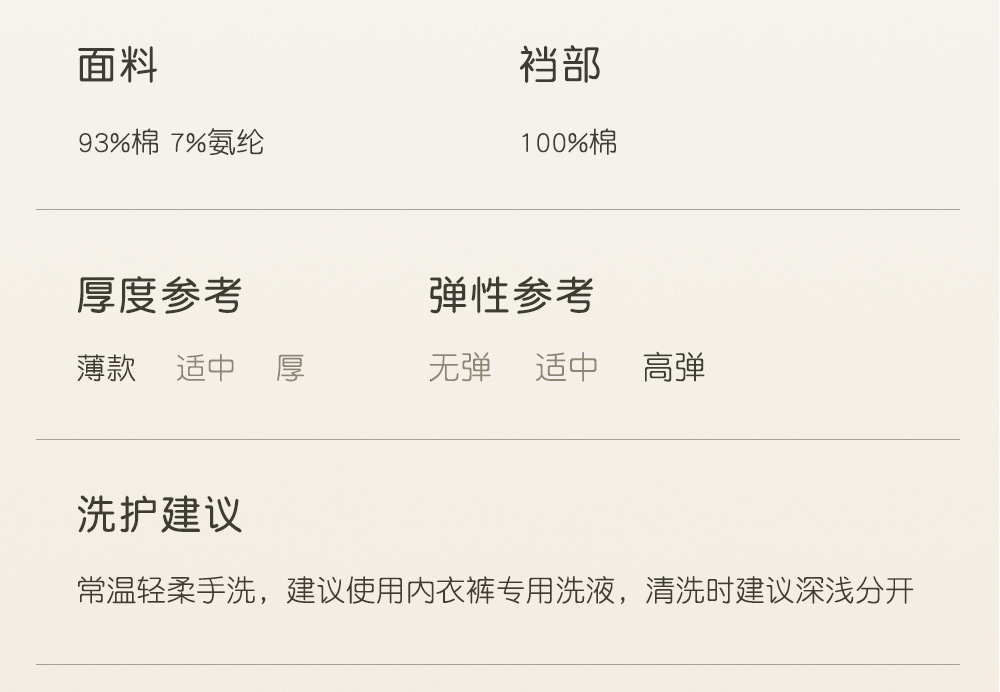 面料

93%棉 7%氨纶

裆部

100%棉

厚度参考

薄款 适中 厚

弹性参考

无弹 适中 高弹

洗护建议

常温轻柔手洗，建议使用内衣裤专用洗液，清洗时建议深浅分开