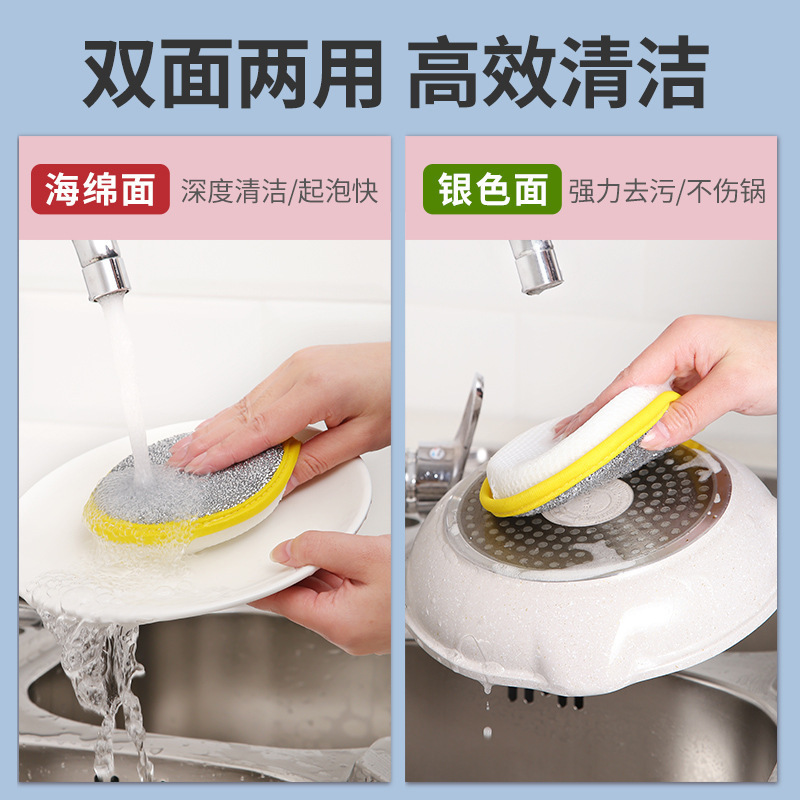 双面两用 高效清洁

海绵面 深度清洁/起泡快

银色面 强力去污/不伤锅