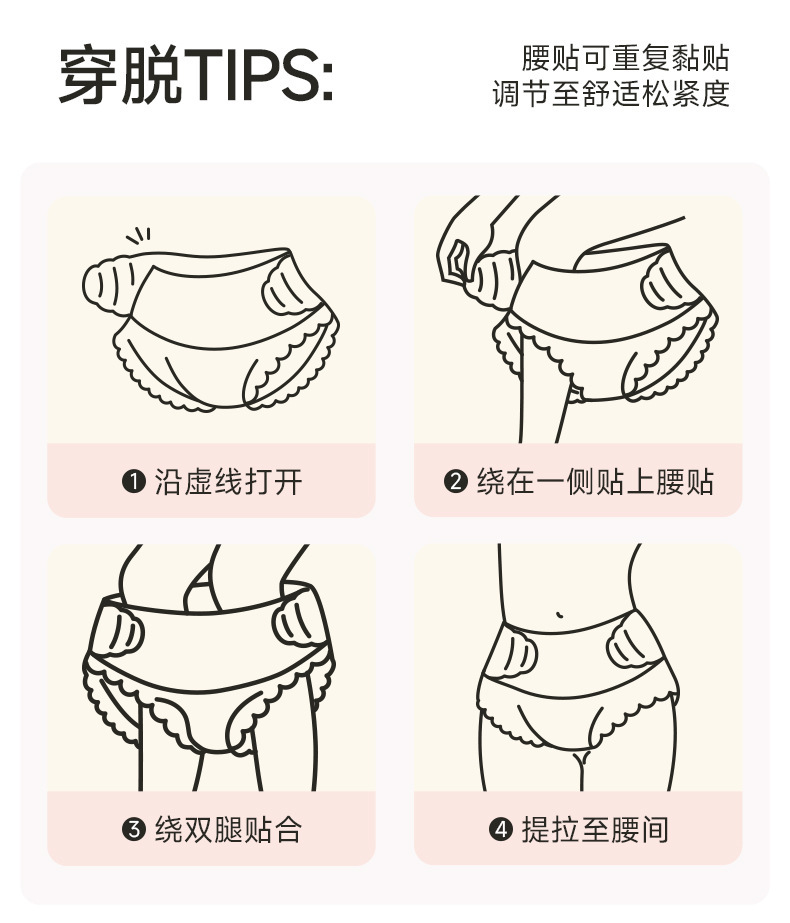 穿脱TIPS:

腰贴可重复黏贴
调节至舒适松紧度

❶ 沿虚线打开

❷ 绕在一侧贴上腰贴

❸ 绕双腿贴合

❹ 提拉至腰间