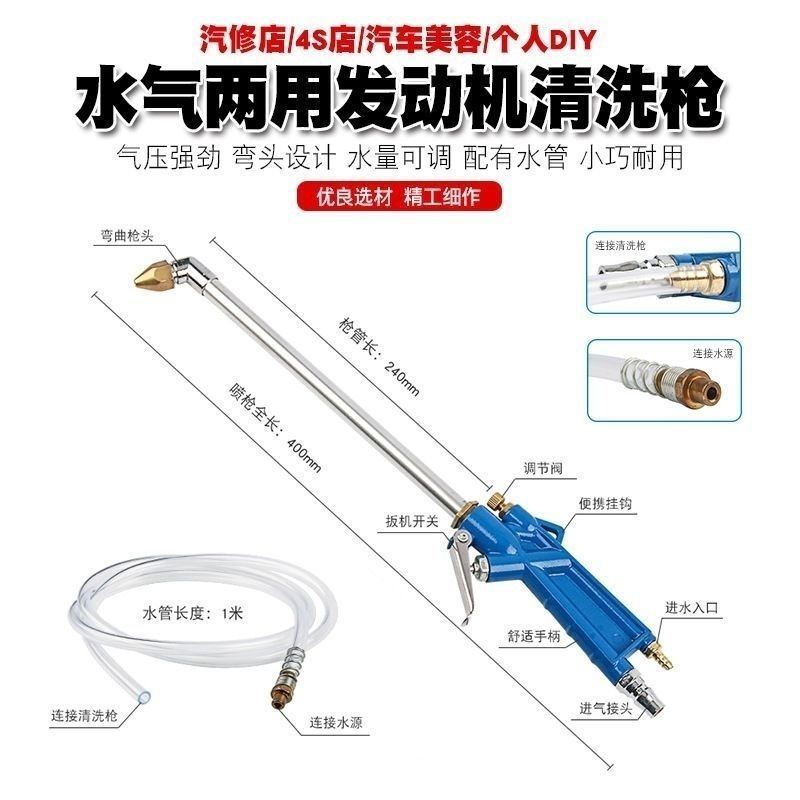 汽修店/4S店/汽车美容/个人DIY

水气两用发动机清洗枪

气压强劲 弯头设计 水量可调 配有水管 小巧耐用

优良选材 精工细作

弯曲枪头

枪管长：240mm

喷枪全长：400mm

连接清洗枪

连接水源

调节阀

便携挂钩

扳机开关

进水入口

舒适手柄

进气接头

水管长度：1米

连接清洗枪

连接水源