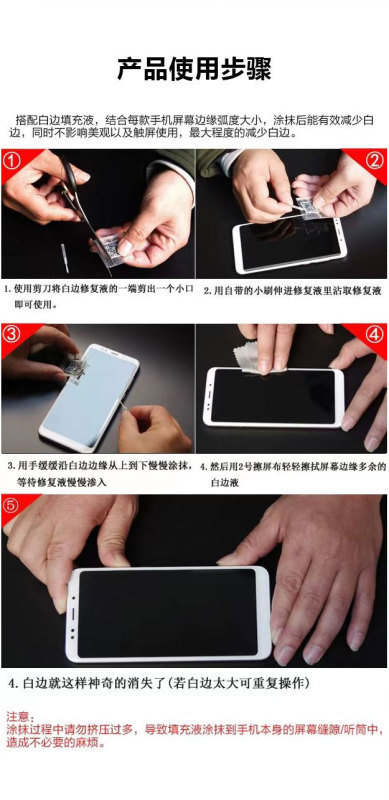 产品使用步骤

搭配白边填充液，结合每款手机屏幕边缘弧度大小，涂抹后能有效减少白边，同时不影响美观以及触屏使用，最大程度的减少白边。

①

②

1. 使用剪刀将白边修复液的一端剪出一个小口即可使用。

2. 用自带的小刷伸进修复液里沾取修复液

③

④

3. 用手缓缓沿白边边缘从上到下慢慢涂抹，等待修复液慢慢渗入

4. 然后用2号擦屏布轻轻擦拭屏幕边缘多余的白边液

⑤

4. 白边就这样神奇的消失了(若白边太大可重复操作)

注意：
涂抹过程中请勿挤压过多，导致填充液涂抹到手机本身的屏幕缝隙/听筒中，造成不必要的麻烦。