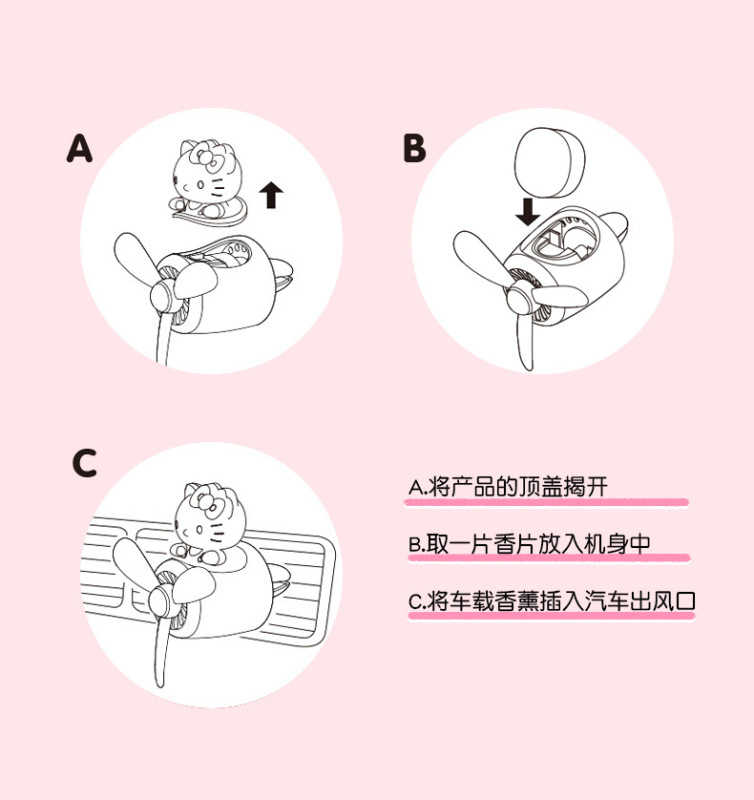 A

B

C

A.将产品的顶盖揭开

B.取一片香片放入机身中

C.将车载香薰插入汽车出风口