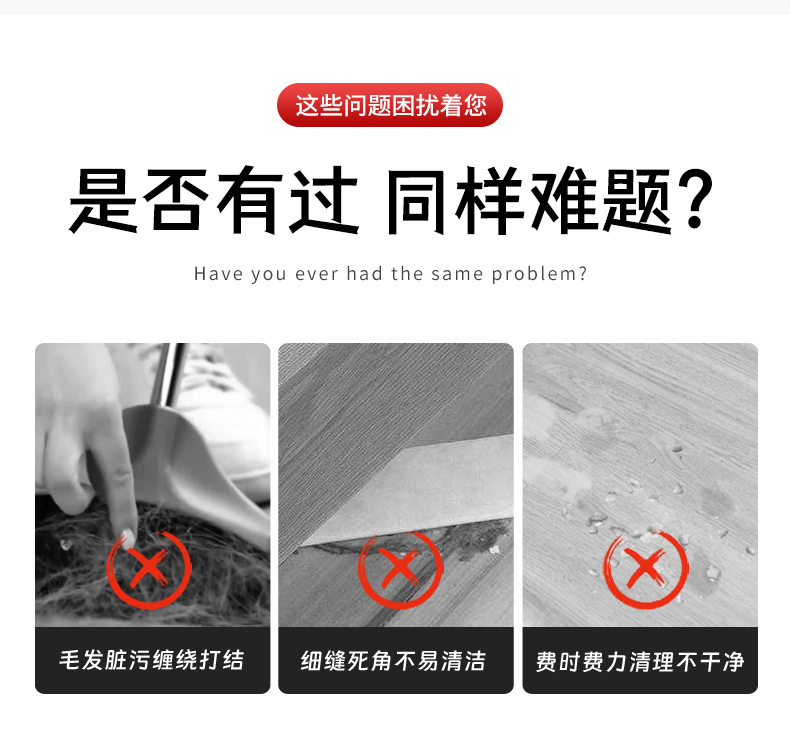 这些问题困扰着您

是否有过 同样难题?

Have you ever had the same problem?

毛发脏污缠绕打结

细缝死角不易清洁

费时费力清理不干净