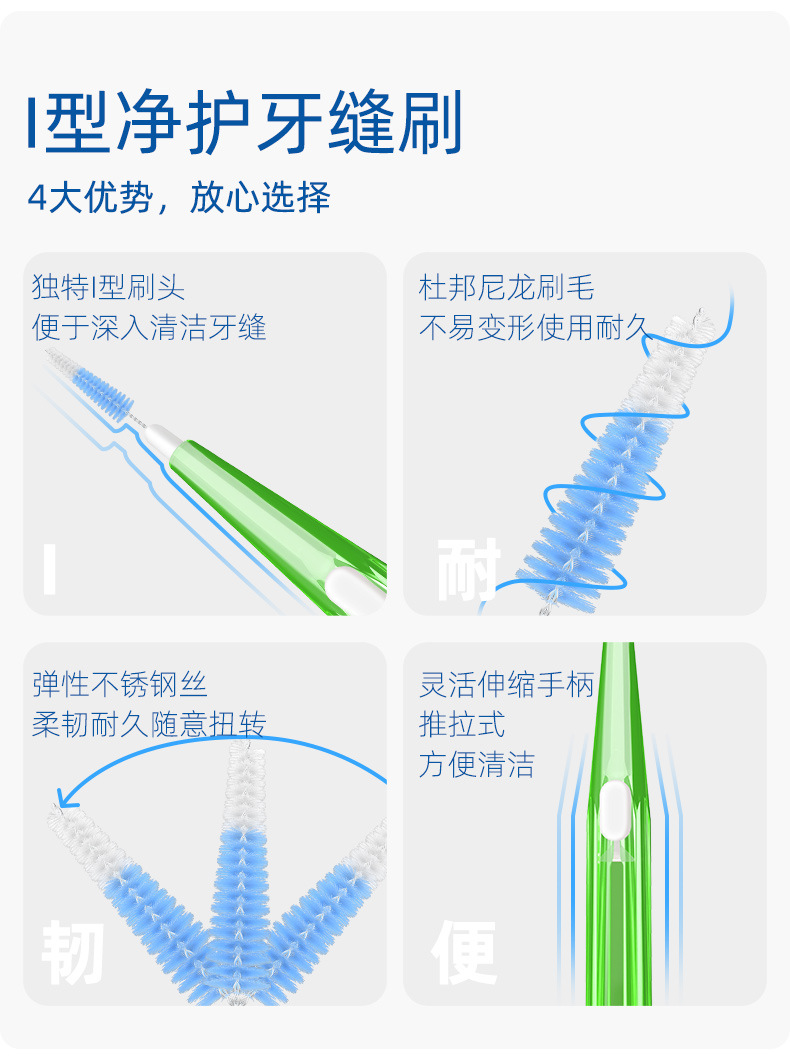 I型净护牙缝刷

4大优势，放心选择

独特I型刷头
便于深入清洁牙缝

I

杜邦尼龙刷毛
不易变形使用耐久

耐

弹性不锈钢丝
柔韧耐久随意扭转

韧

灵活伸缩手柄
推拉式
方便清洁

便