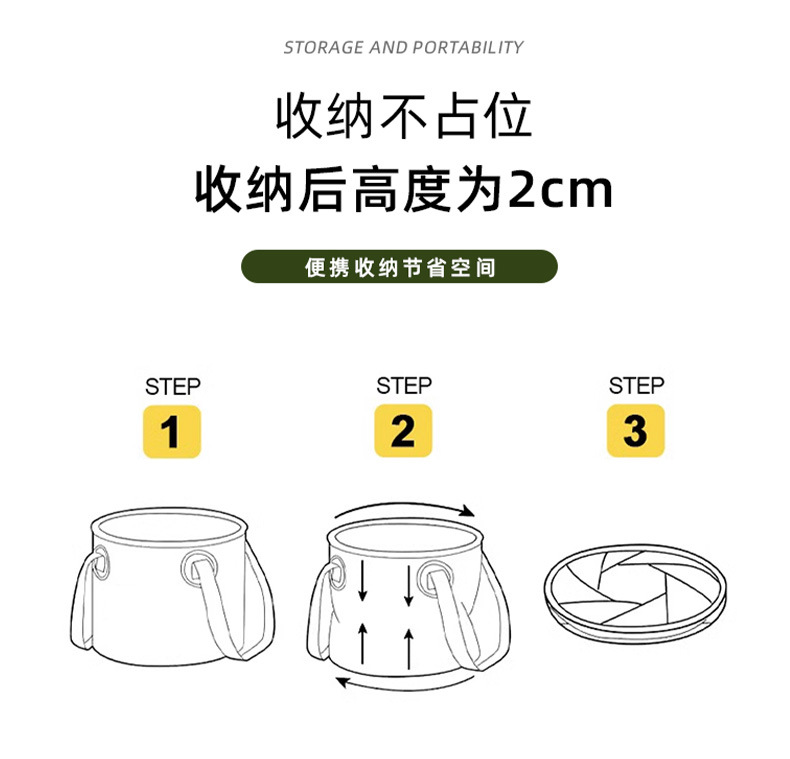 STORAGE AND PORTABILITY

收纳不占位

收纳后高度为2cm

便携收纳节省空间

STEP
1

STEP
2

STEP
3