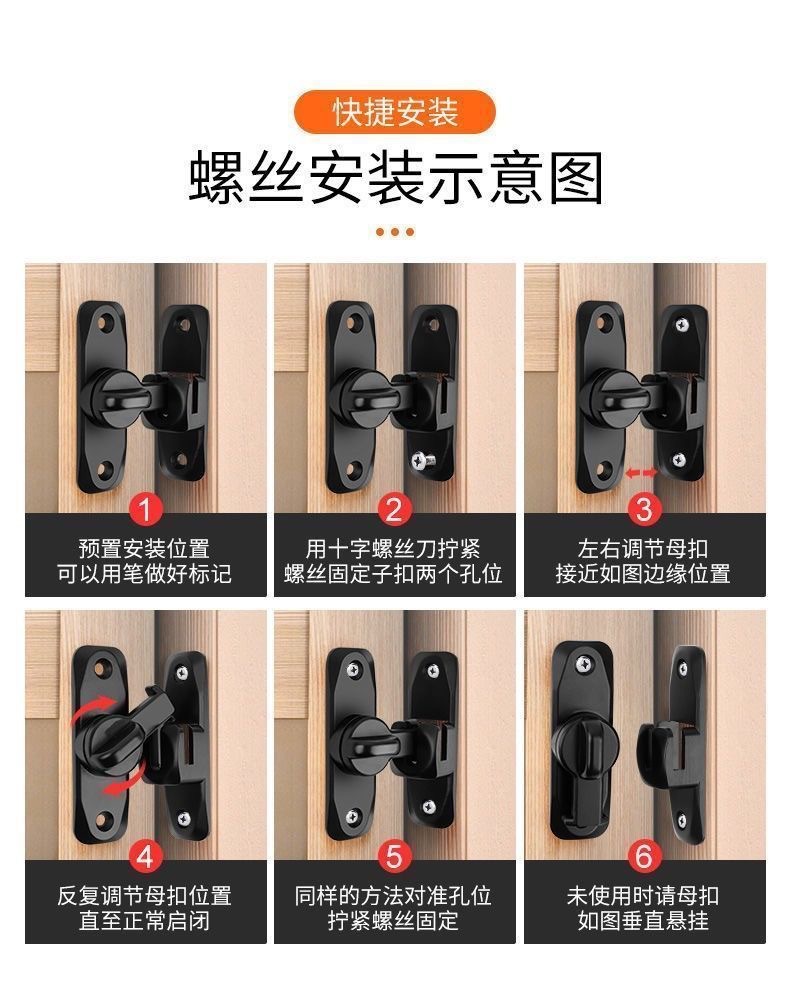 快捷安装

螺丝安装示意图

1
预置安装位置
可以用笔做好标记

2
用十字螺丝刀拧紧
螺丝固定子扣两个孔位

3
左右调节母扣
接近如图边缘位置

4
反复调节母扣位置
直至正常启闭

5
同样的方法对准孔位
拧紧螺丝固定

6
未使用时请母扣
如图垂直悬挂