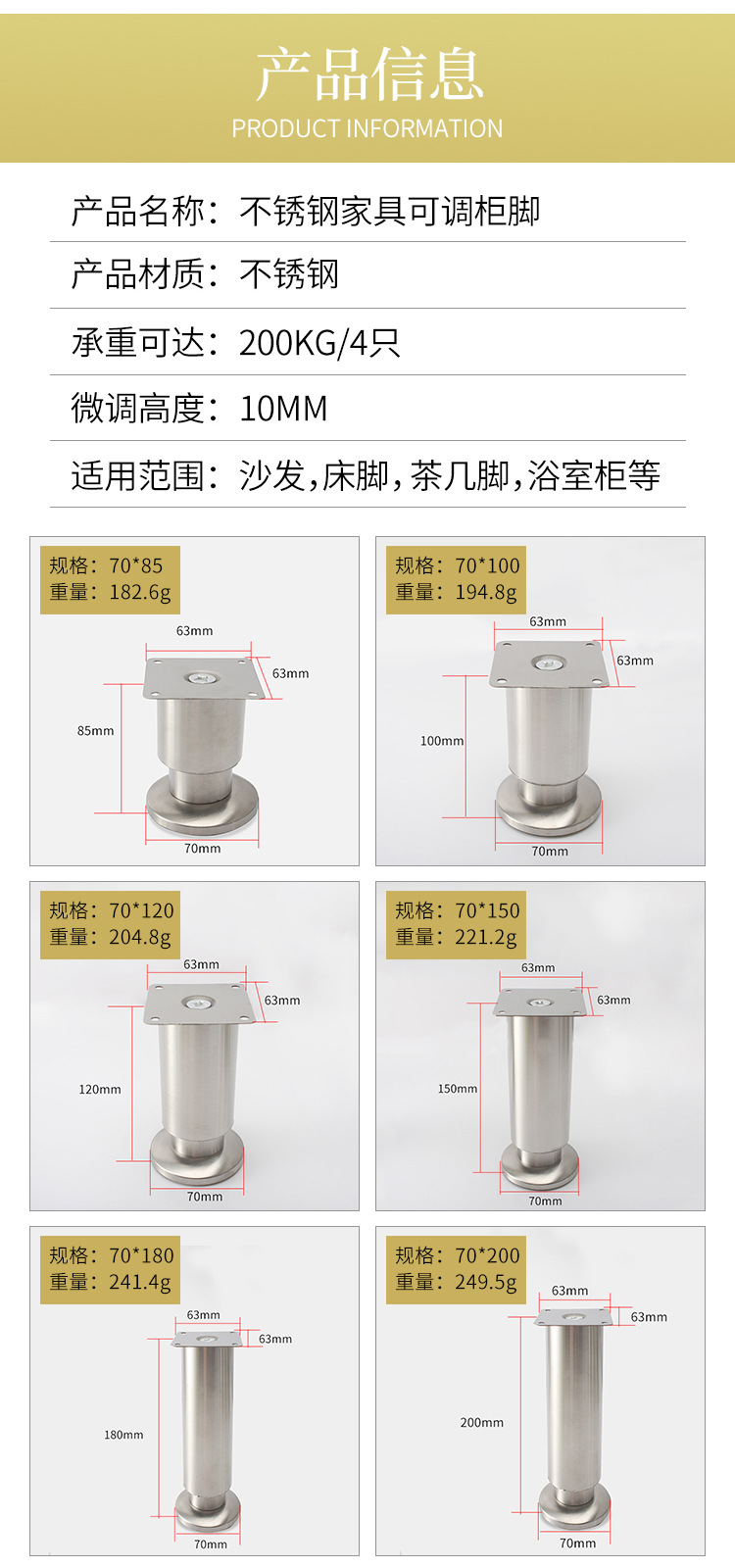 产品信息
PRODUCT INFORMATION

产品名称：不锈钢家具可调柜脚

产品材质：不锈钢

承重可达：200KG/4只

微调高度：10MM

适用范围：沙发，床脚，茶几脚，浴室柜等

规格：70*85
重量：182.6g
63mm
63mm
85mm
70mm

规格：70*100
重量：194.8g
63mm
63mm
100mm
70mm

规格：70*120
重量：204.8g
63mm
63mm
120mm
70mm

规格：70*150
重量：221.2g
63mm
63mm
150mm
70mm

规格：70*180
重量：241.4g
63mm
63mm
180mm
70mm

规格：70*200
重量：249.5g
63mm
63mm
200mm
70mm