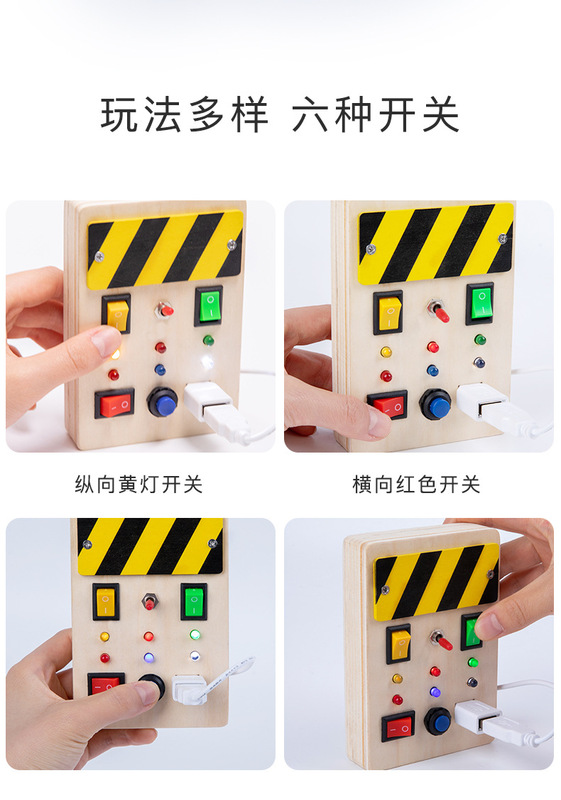 玩法多样 六种开关

纵向黄灯开关

横向红色开关