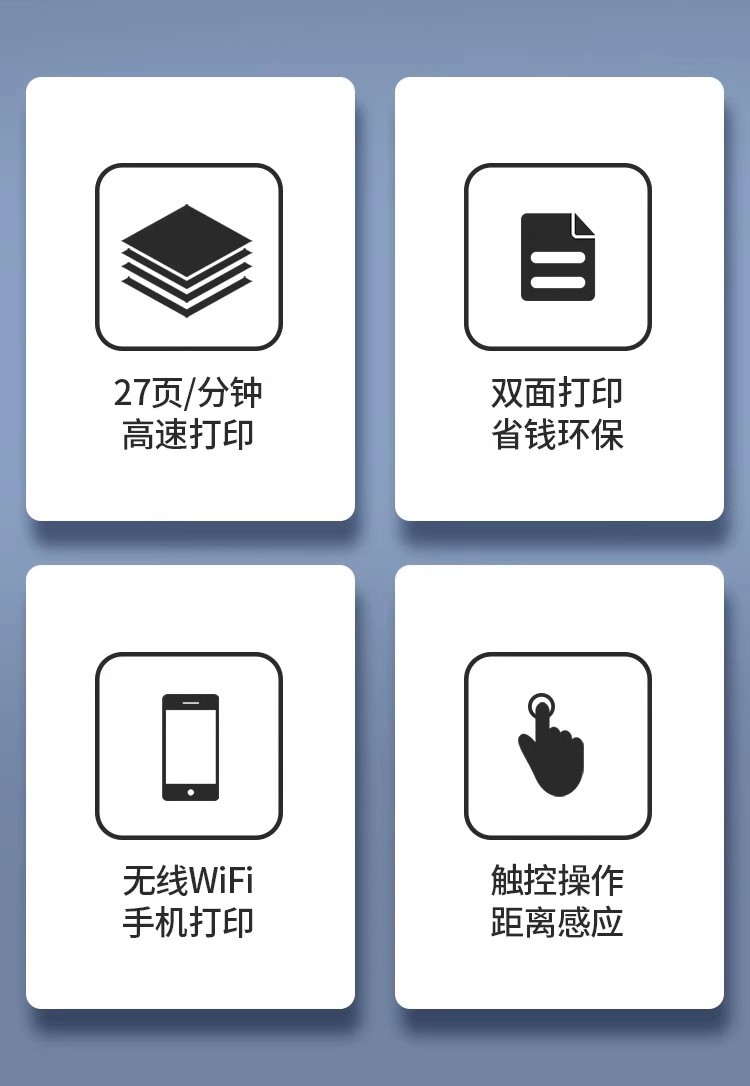 27页/分钟
高速打印

双面打印
省钱环保

无线WiFi
手机打印

触控操作
距离感应