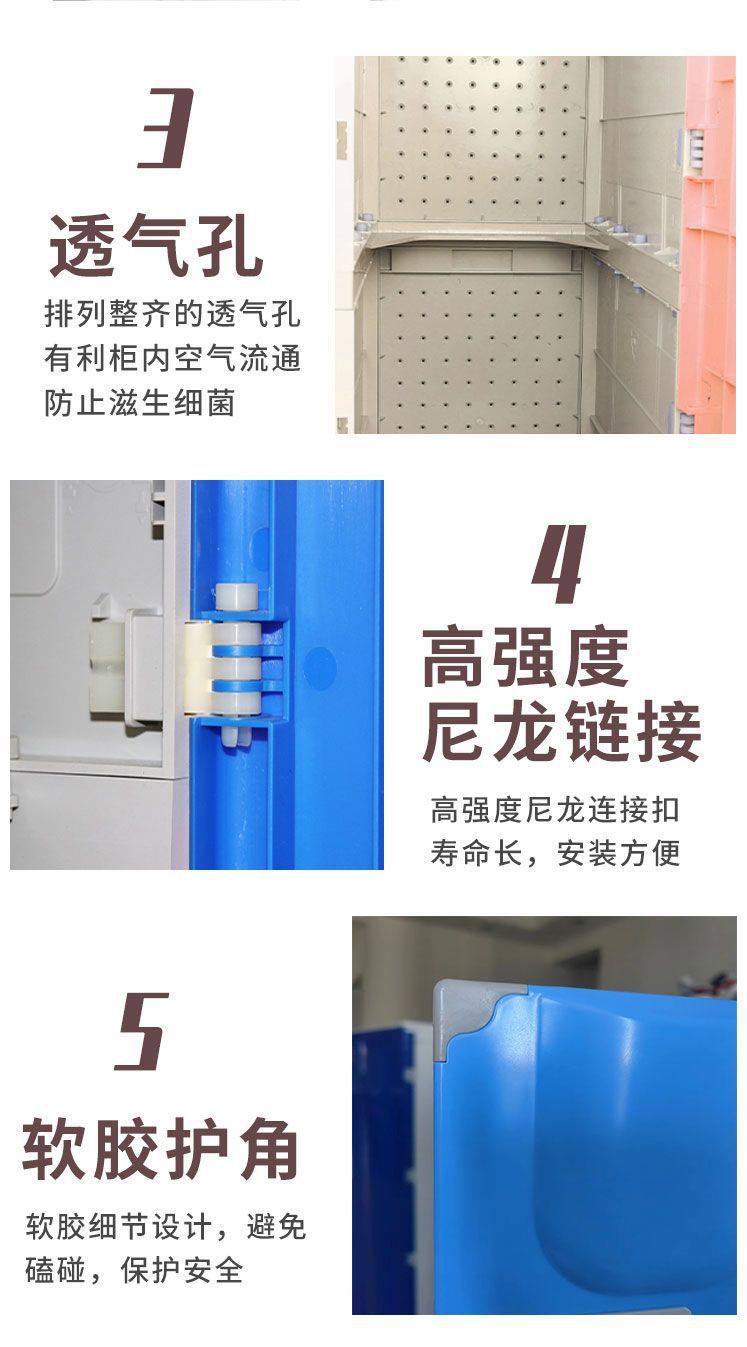 3

透气孔

排列整齐的透气孔
有利柜内空气流通
防止滋生细菌

4

高强度
尼龙链接

高强度尼龙连接扣
寿命长，安装方便

5

软胶护角

软胶细节设计，避免
磕碰，保护安全