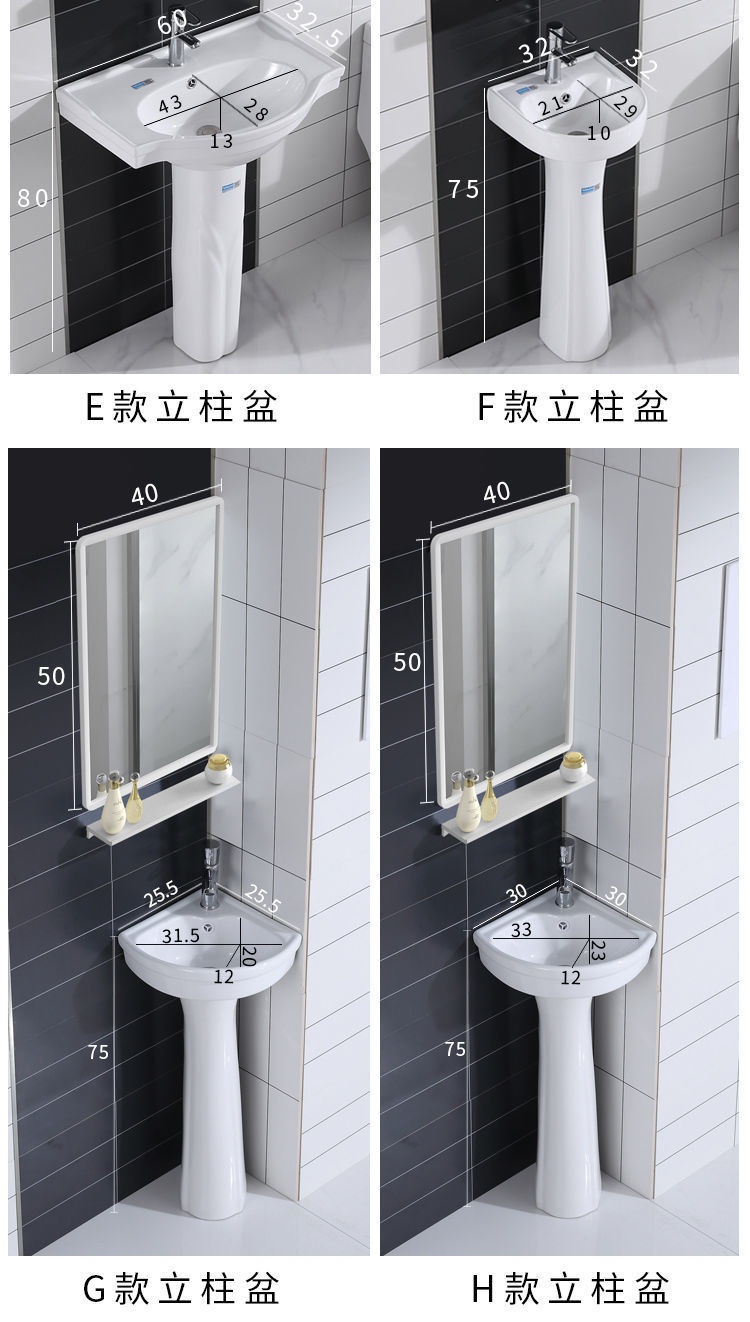 60
32.5
43
28
13
80

E款立柱盆

32
32
21
29
10
75

F款立柱盆

40
50
25.5
25.5
31.5
20
12
75

G款立柱盆

40
50
30
30
33
23
12
75

H款立柱盆