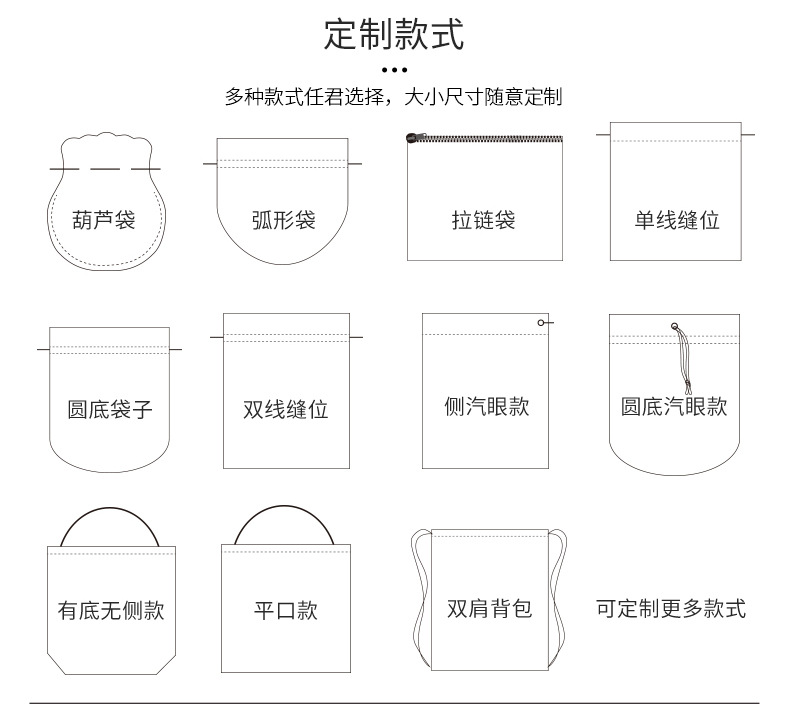 定制款式

多种款式任君选择，大小尺寸随意定制

葫芦袋

弧形袋

拉链袋

单线缝位

圆底袋子

双线缝位

侧汽眼款

圆底汽眼款

有底无侧款

平口款

双肩背包

可定制更多款式