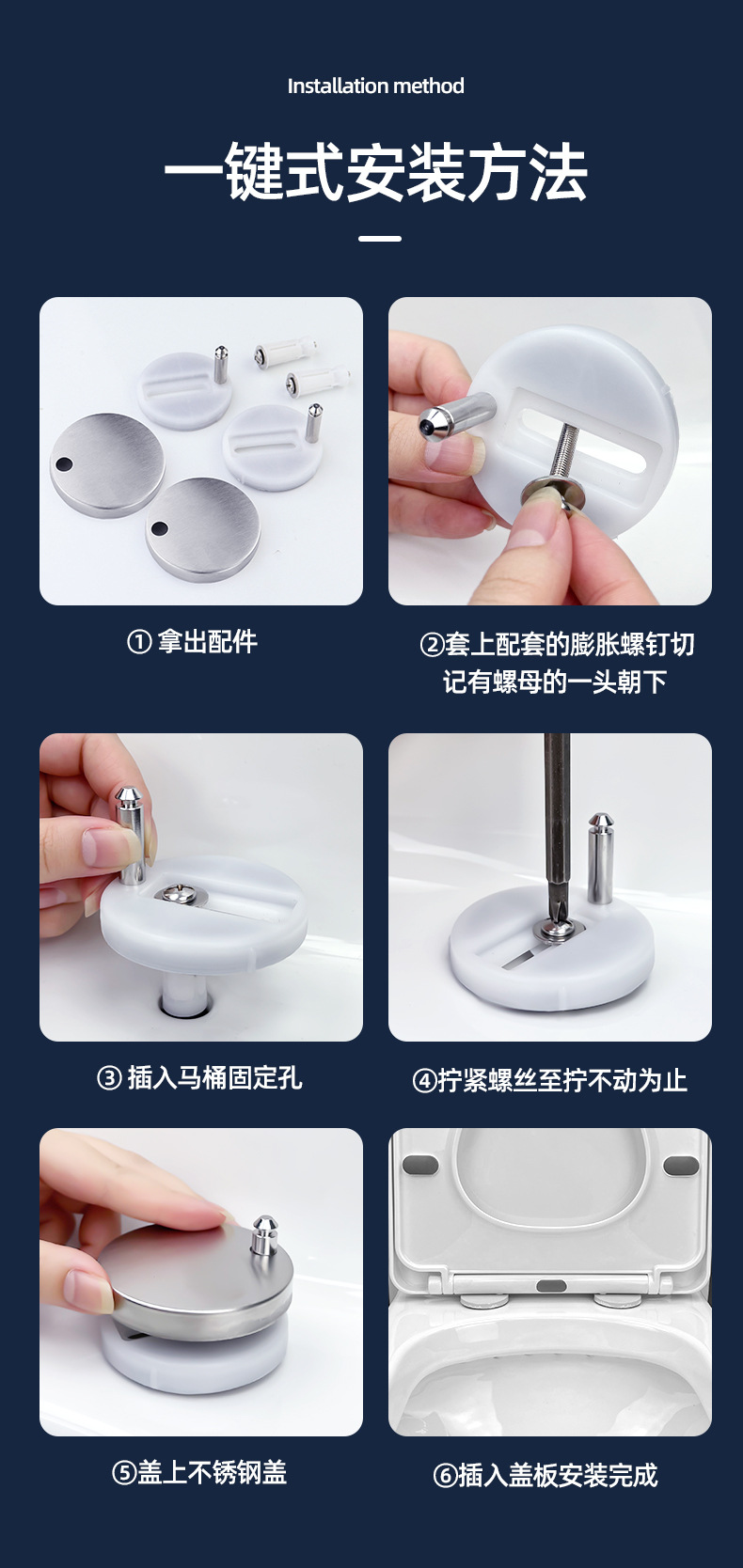 Installation method

一键式安装方法

① 拿出配件

②套上配套的膨胀螺钉切记有螺母的一头朝下

③ 插入马桶固定孔

④拧紧螺丝至拧不动为止

⑤盖上不锈钢盖

⑥插入盖板安装完成