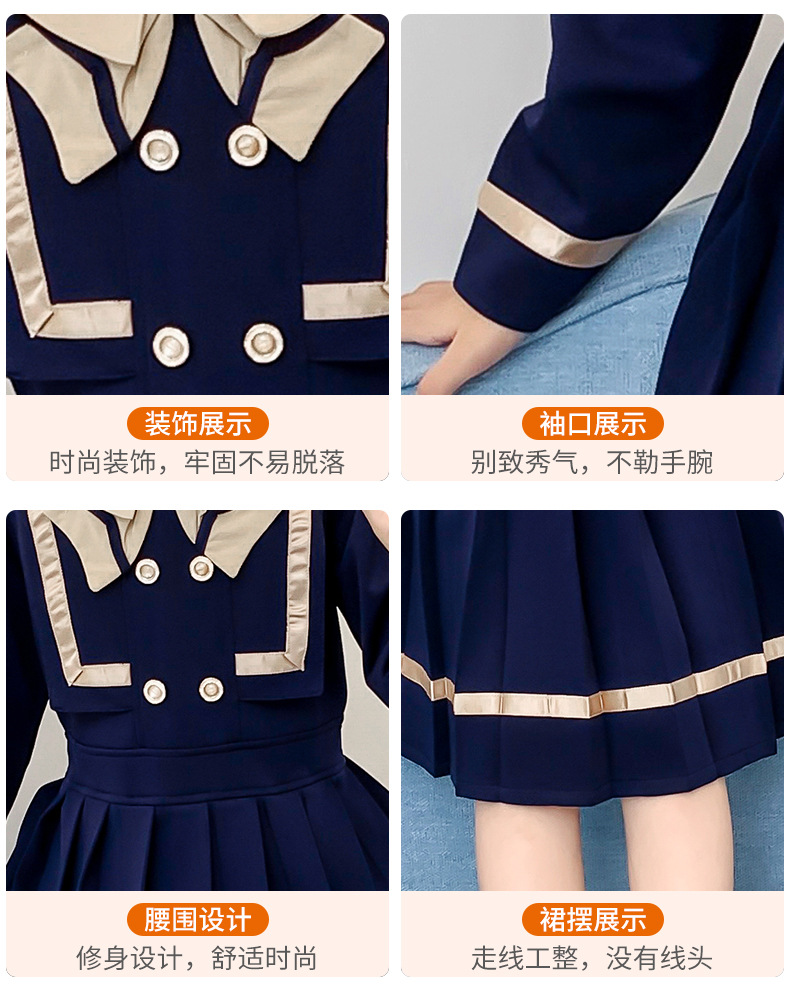 装饰展示
时尚装饰，牢固不易脱落

袖口展示
别致秀气，不勒手腕

腰围设计
修身设计，舒适时尚

裙摆展示
走线工整，没有线头