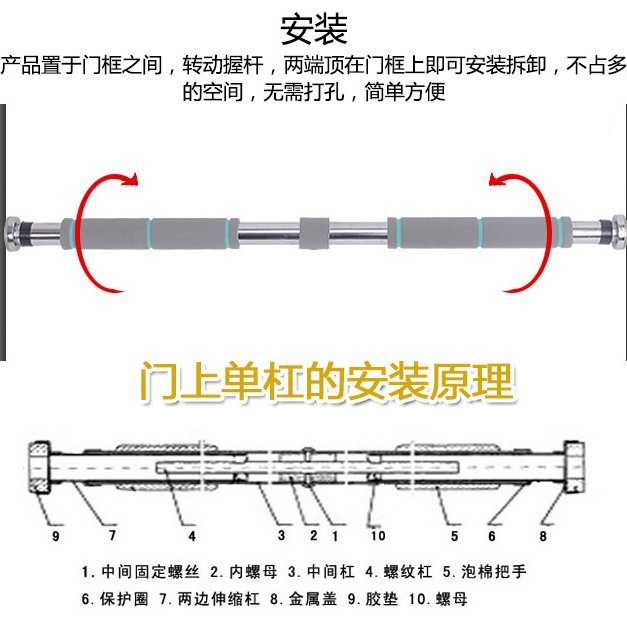 安装

产品置于门框之间，转动握杆，两端顶在门框上即可安装拆卸，不占多的空间，无需打孔，简单方便

门上单杠的安装原理

9 7 4 3 2 1 10 5 6 8

1. 中间固定螺丝 2. 内螺母 3. 中间杠 4. 螺纹杠 5. 泡棉把手
6. 保护圈 7. 两边伸缩杠 8. 金属盖 9. 胶垫 10. 螺母