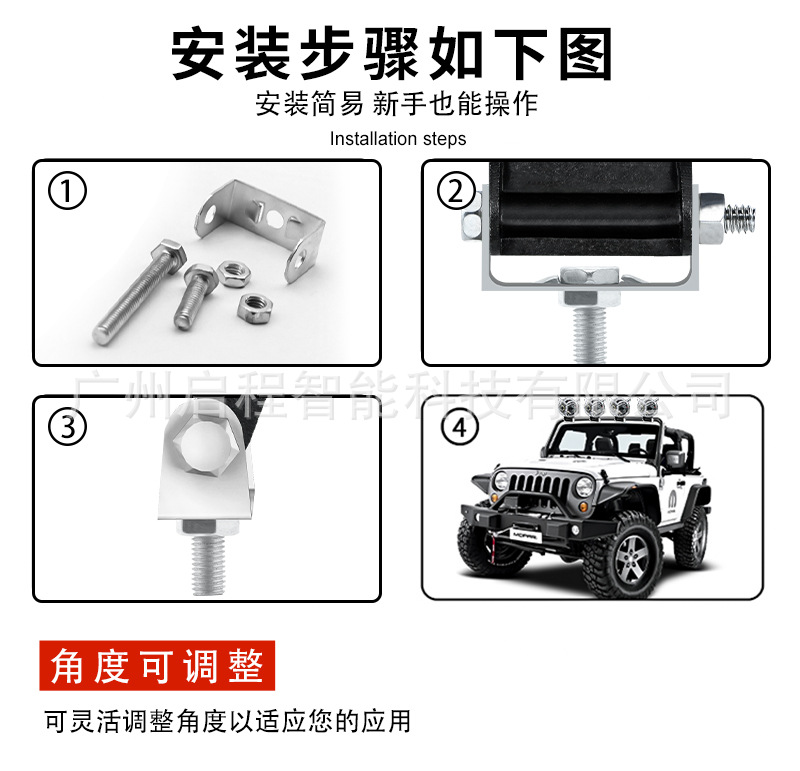 安装步骤如下图

安装简易 新手也能操作

Installation steps

①

②

广州启程智能科技有限公司

③

④

MOPAR

角度可调整

可灵活调整角度以适应您的应用