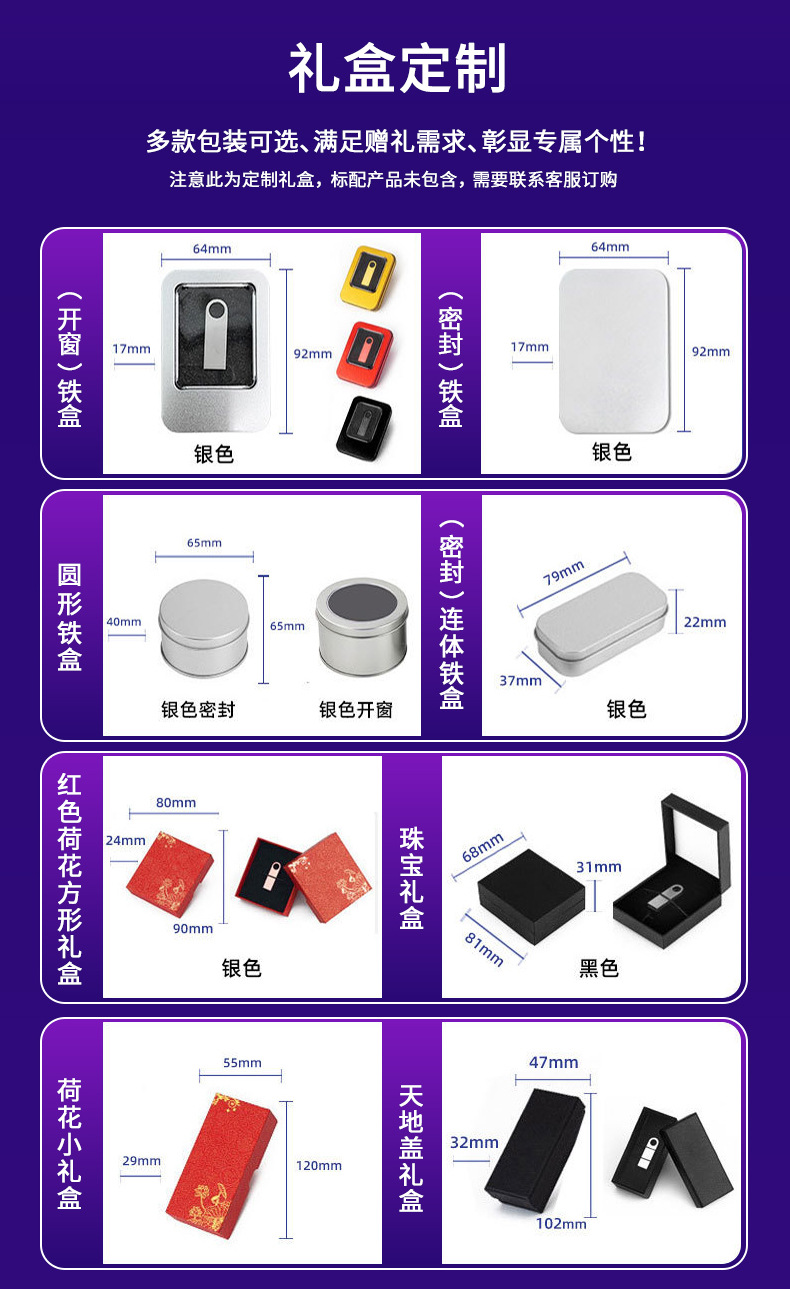 礼盒定制

多款包装可选、满足赠礼需求、彰显专属个性！

注意此为定制礼盒，标配产品未包含，需要联系客服订购

（开窗）铁盒

64mm

17mm

92mm

银色

（密封）铁盒

64mm

17mm

92mm

银色

圆形铁盒

65mm

40mm

65mm

银色密封

银色开窗

（密封）连体铁盒

79mm

22mm

37mm

银色

红色荷花方形礼盒

80mm

24mm

90mm

银色

珠宝礼盒

68mm

31mm

81mm

黑色

荷花小礼盒

55mm

29mm

120mm

天地盖礼盒

47mm

32mm

102mm