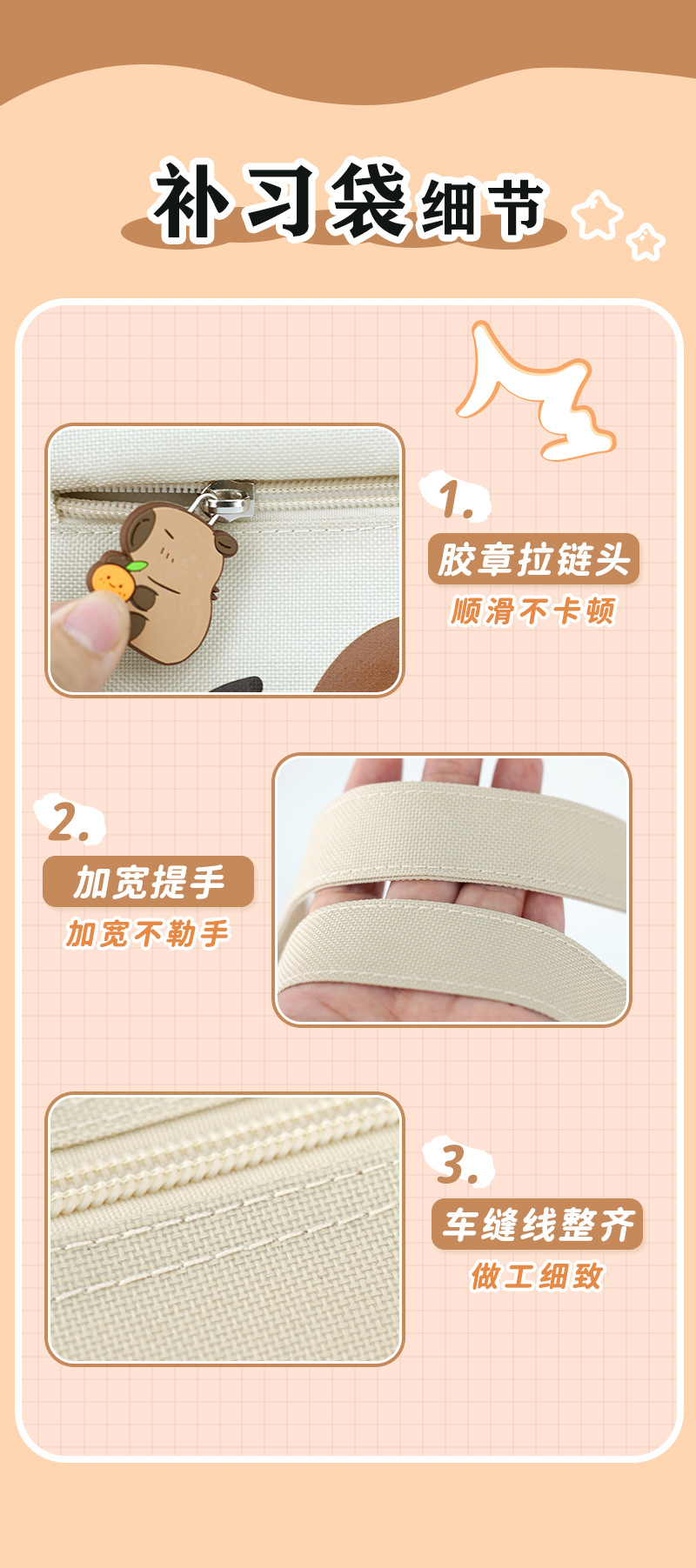 补习袋细节

1.
胶章拉链头
顺滑不卡顿

2.
加宽提手
加宽不勒手

3.
车缝线整齐
做工细致