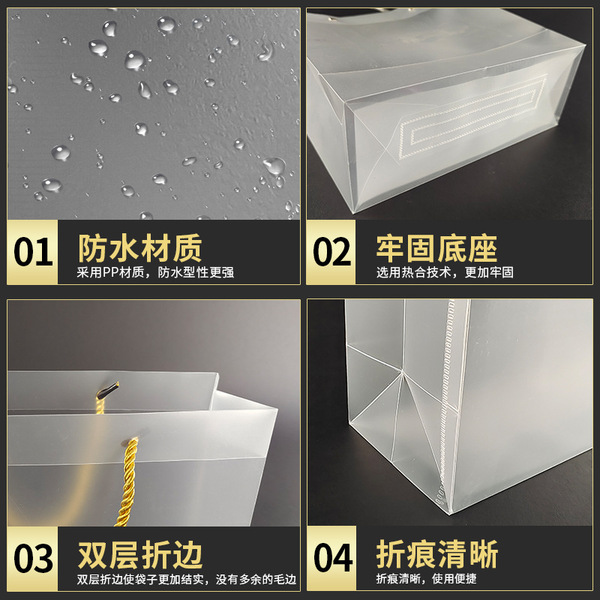 01 防水材质
采用PP材质，防水型性更强

02 牢固底座
选用热合技术，更加牢固

03 双层折边
双层折边使袋子更加结实，没有多余的毛边

04 折痕清晰
折痕清晰，使用便捷