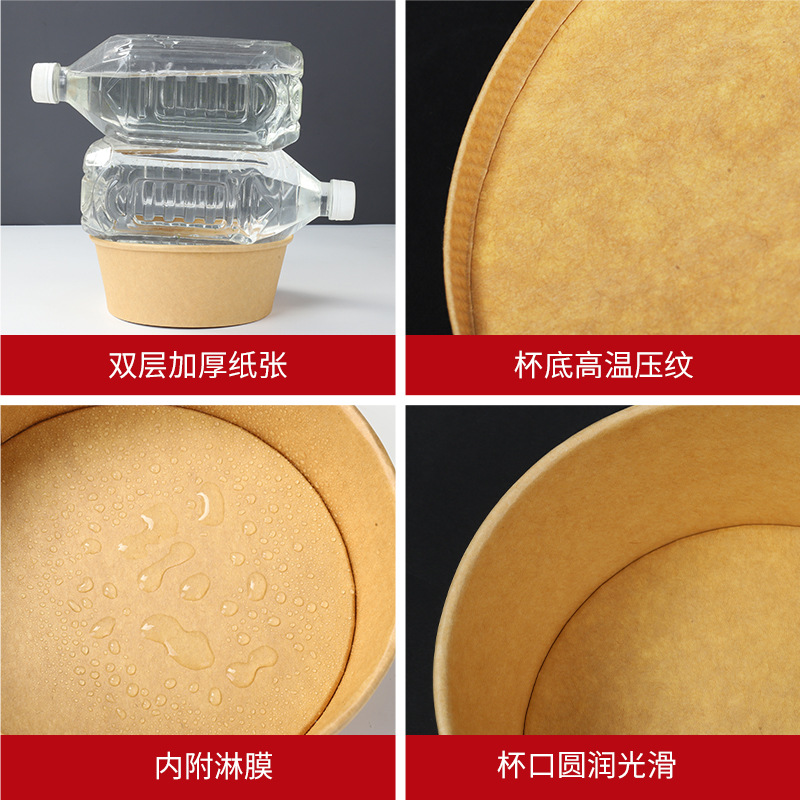 双层加厚纸张

杯底高温压纹

内附淋膜

杯口圆润光滑