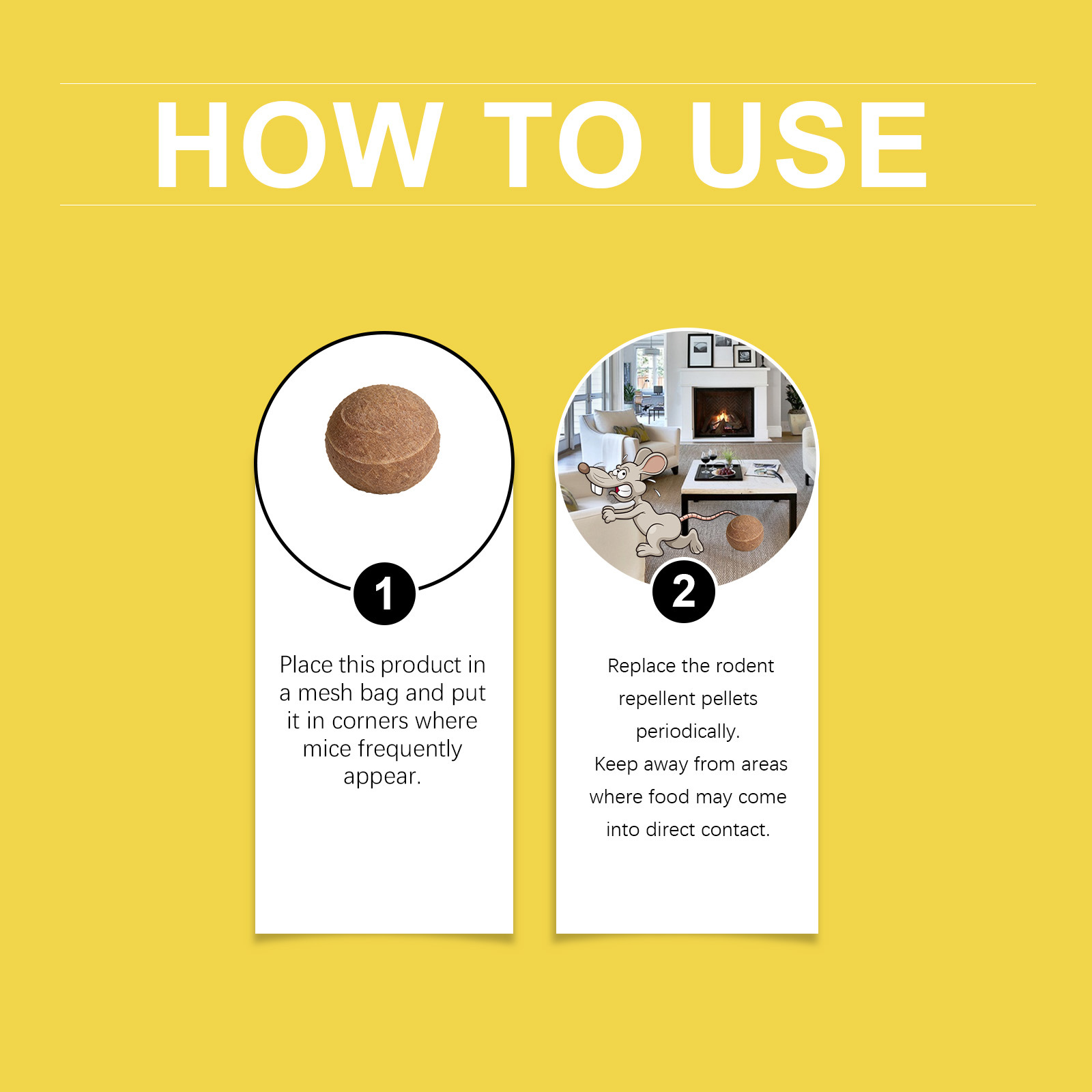 HOW TO USE

1

Place this product in a mesh bag and put it in corners where mice frequently appear.

2

Replace the rodent repellent pellets periodically.
Keep away from areas where food may come into direct contact.