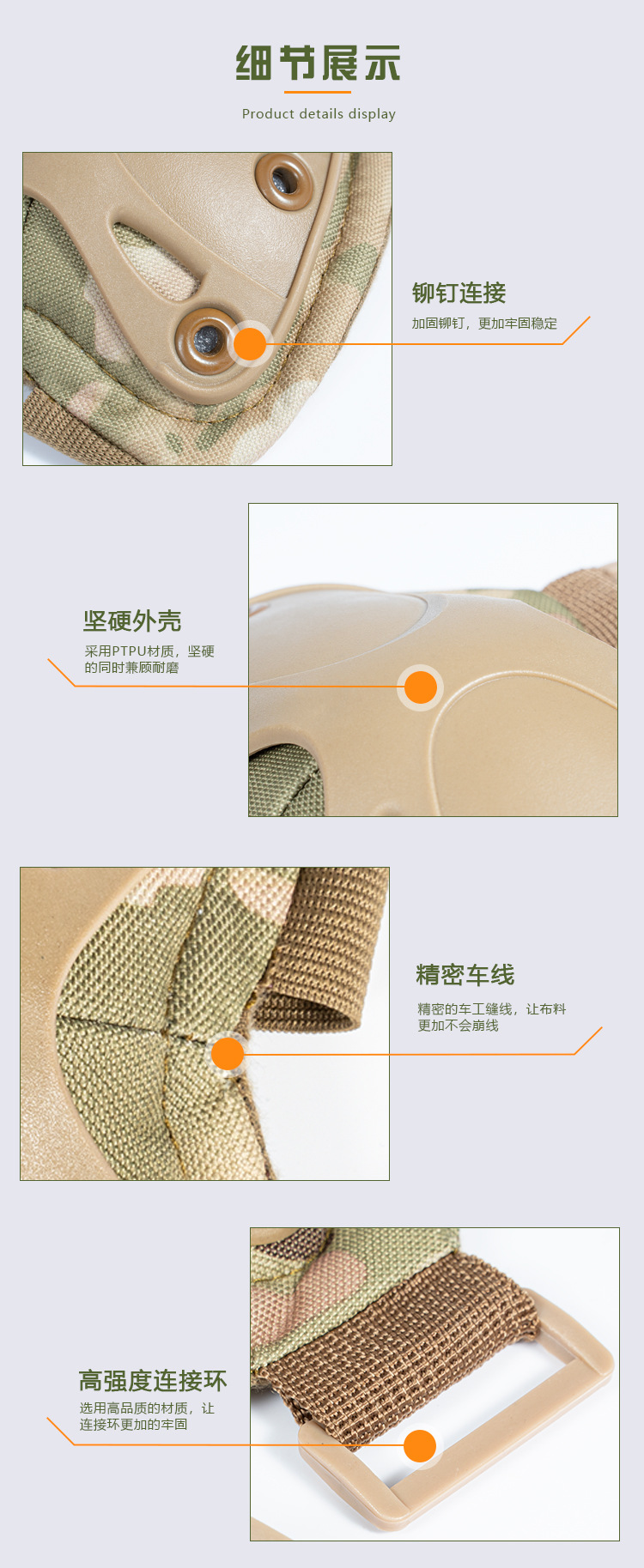 细节展示

Product details display

铆钉连接

加固铆钉，更加牢固稳定

坚硬外壳

采用PTPU材质，坚硬的同时兼顾耐磨

精密车线

精密的车工缝线，让布料更加不会崩线

高强度连接环

选用高品质的材质，让连接环更加的牢固