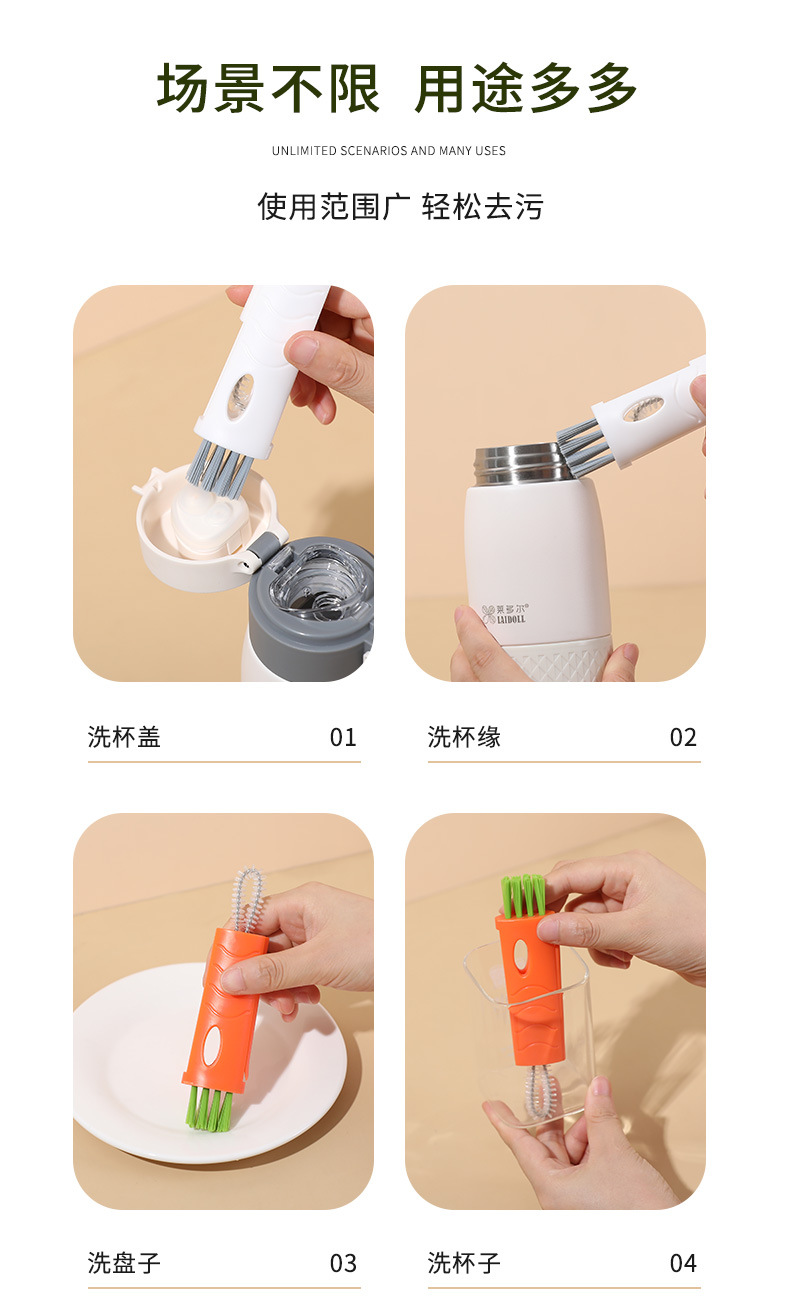 场景不限 用途多多

UNLIMITED SCENARIOS AND MANY USES

使用范围广 轻松去污

莱多尔
LAIDOLL

洗杯盖 01

洗杯缘 02

洗盘子 03

洗杯子 04