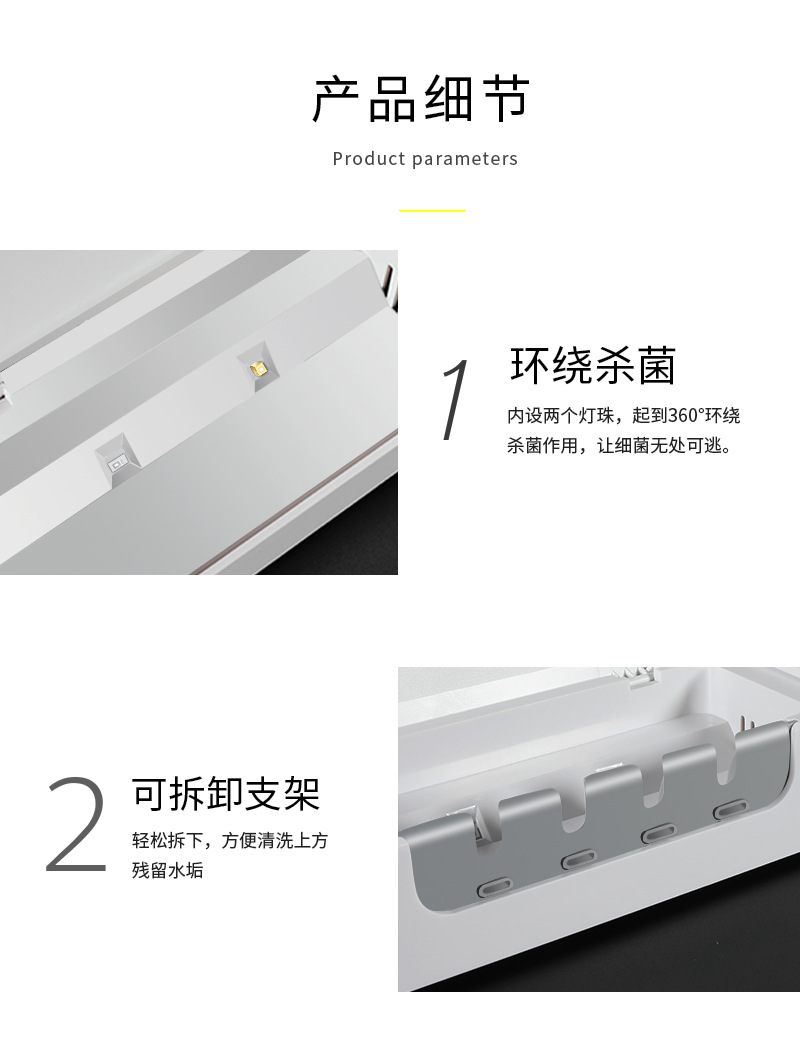 产品细节

Product parameters

1

环绕杀菌

内设两个灯珠，起到360°环绕杀菌作用，让细菌无处可逃。

2

可拆卸支架

轻松拆下，方便清洗上方残留水垢