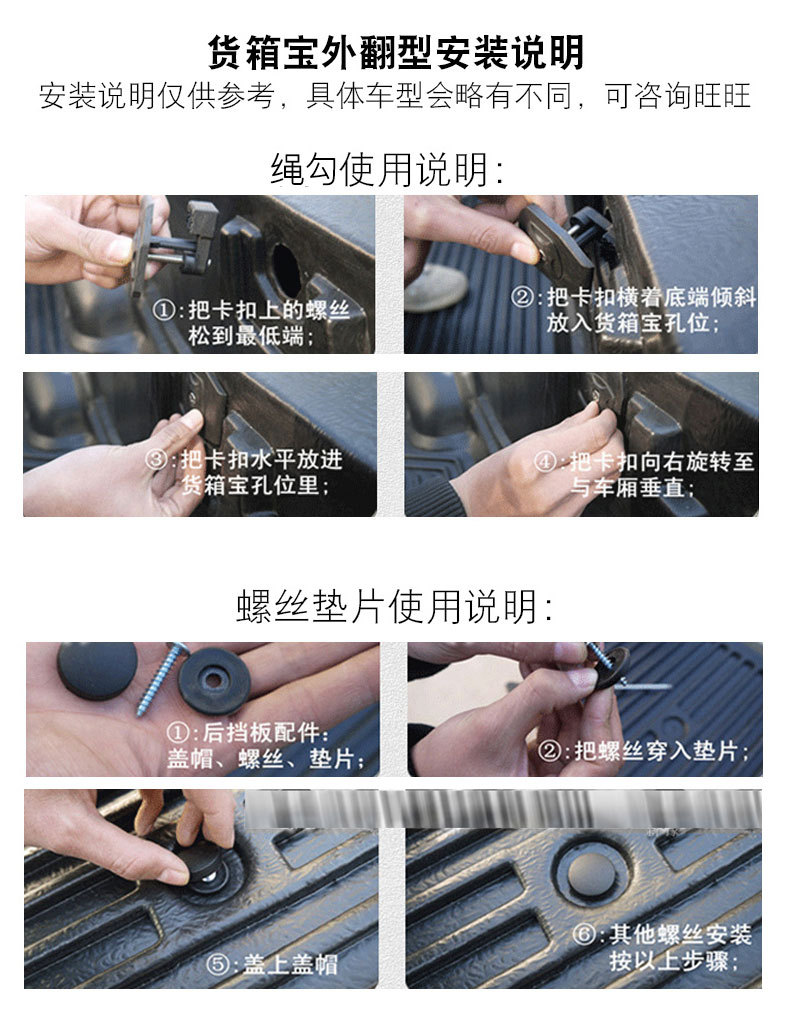 货箱宝外翻型安装说明
安装说明仅供参考，具体车型会略有不同，可咨询旺旺

绳勾使用说明:

①:把卡扣上的螺丝松到最低端;

②:把卡扣横着底端倾斜放入货箱宝孔位;

③:把卡扣水平放进货箱宝孔位里;

④:把卡扣向右旋转至与车厢垂直;

螺丝垫片使用说明:

①:后挡板配件:盖帽、螺丝、垫片;

②:把螺丝穿入垫片;

⑤:盖上盖帽

⑥:其他螺丝安装按以上步骤;