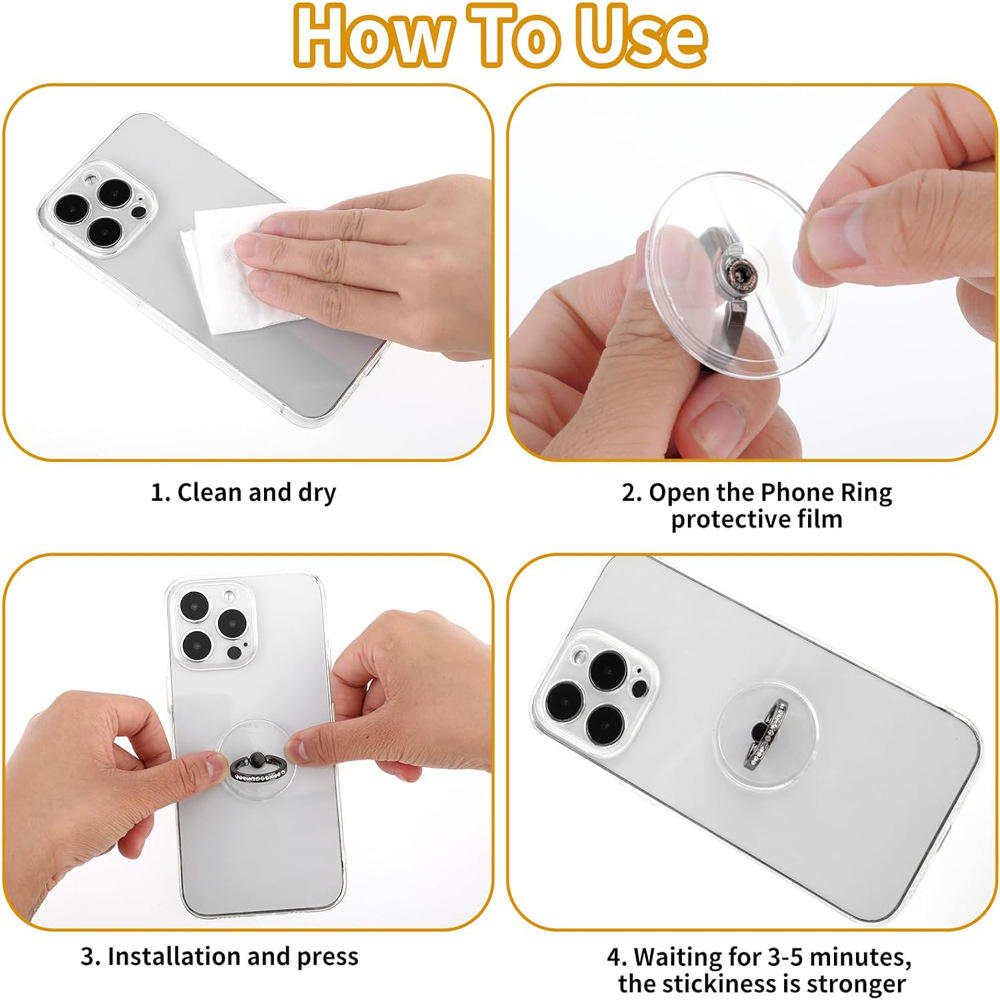 How To Use

1. Clean and dry

2. Open the Phone Ring protective film

3. Installation and press

4. Waiting for 3-5 minutes, the stickiness is stronger