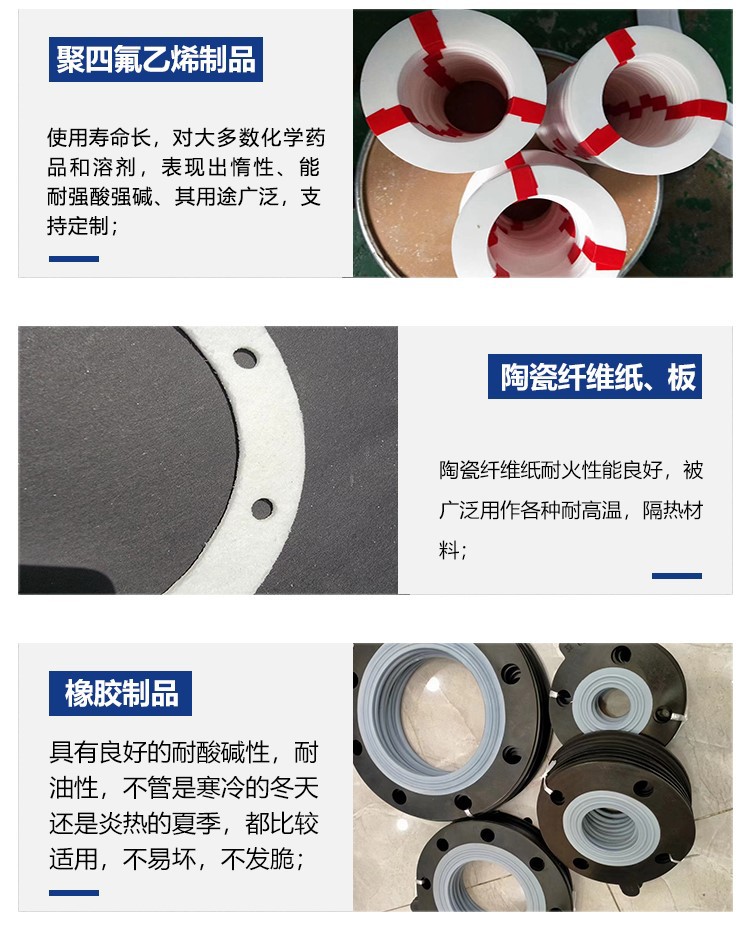 聚四氟乙烯制品

使用寿命长，对大多数化学药品和溶剂，表现出惰性、能耐强酸强碱、其用途广泛，支持定制；

陶瓷纤维纸、板

陶瓷纤维纸耐火性能良好，被广泛用作各种耐高温，隔热材料；

橡胶制品

具有良好的耐酸碱性，耐油性，不管是寒冷的冬天还是炎热的夏季，都比较适用，不易坏，不发脆；