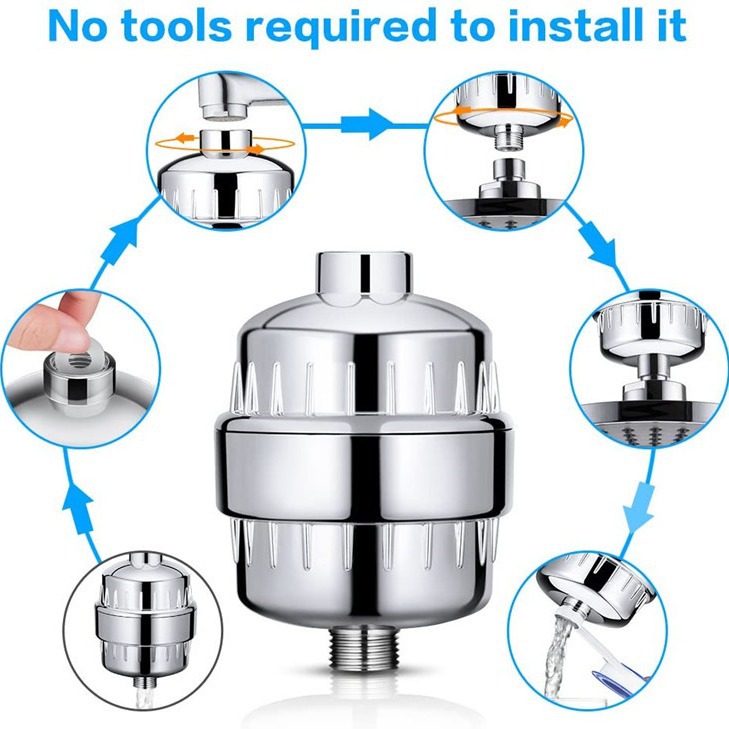 No tools required to install it