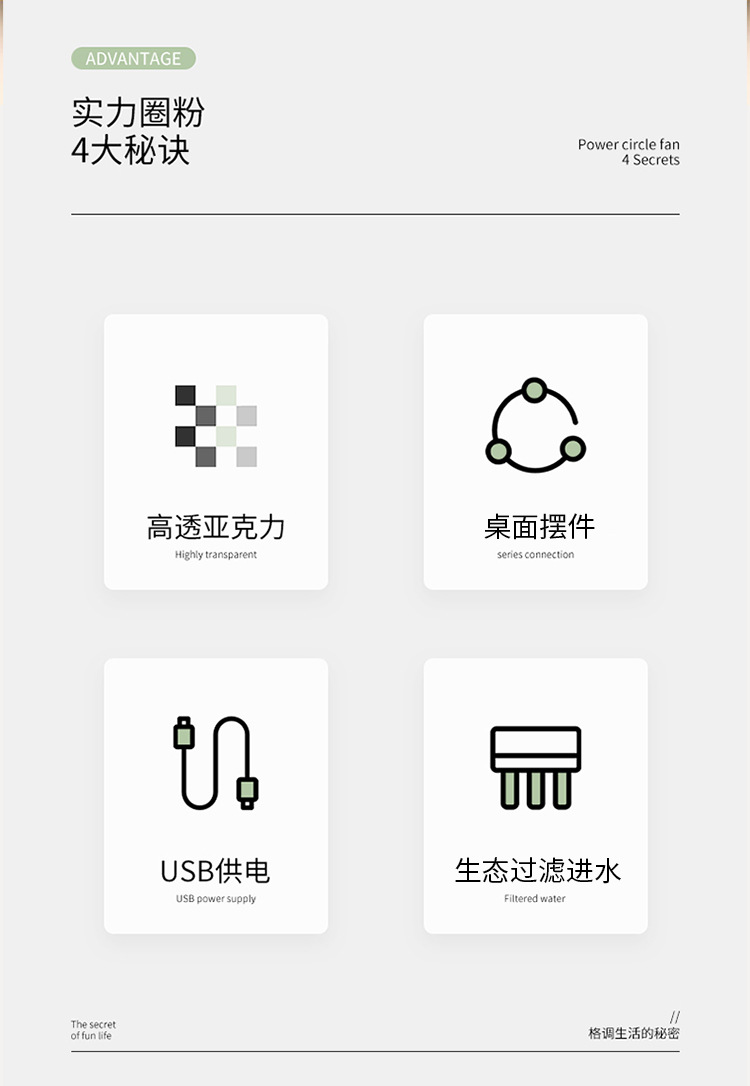 ADVANTAGE

实力圈粉
4大秘诀

Power circle fan
4 Secrets

高透亚克力
Highly transparent

桌面摆件
series connection

USB供电
USB power supply

生态过滤进水
Filtered water

The secret
of fun life

//
格调生活的秘密