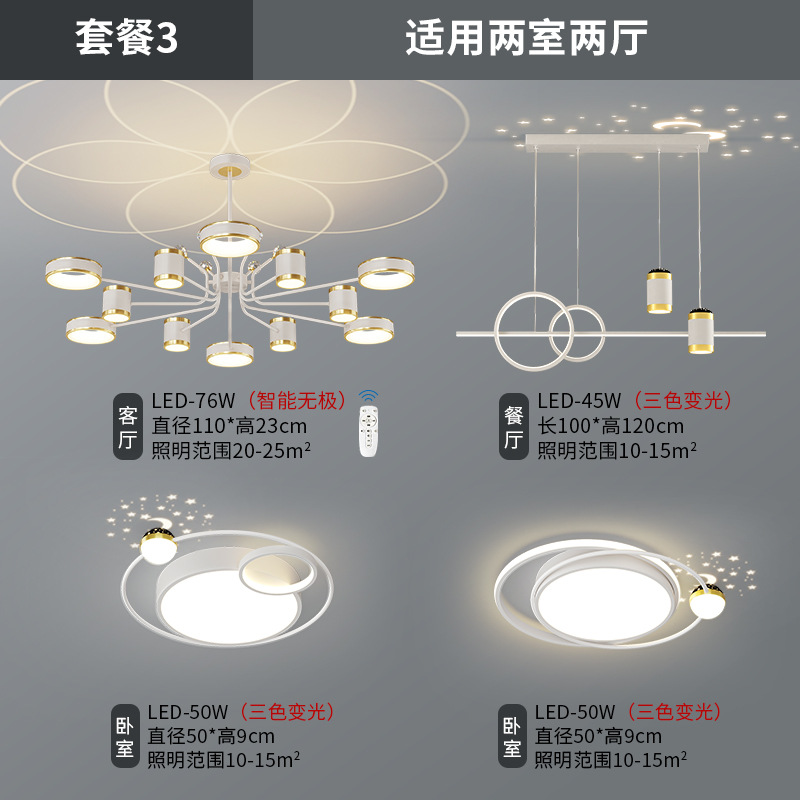 套餐3

适用两室两厅

客厅
LED-76W（智能无极）
直径110*高23cm
照明范围20-25m²

餐厅
LED-45W（三色变光）
长100*高120cm
照明范围10-15m²

卧室
LED-50W（三色变光）
直径50*高9cm
照明范围10-15m²

卧室
LED-50W（三色变光）
直径50*高9cm
照明范围10-15m²